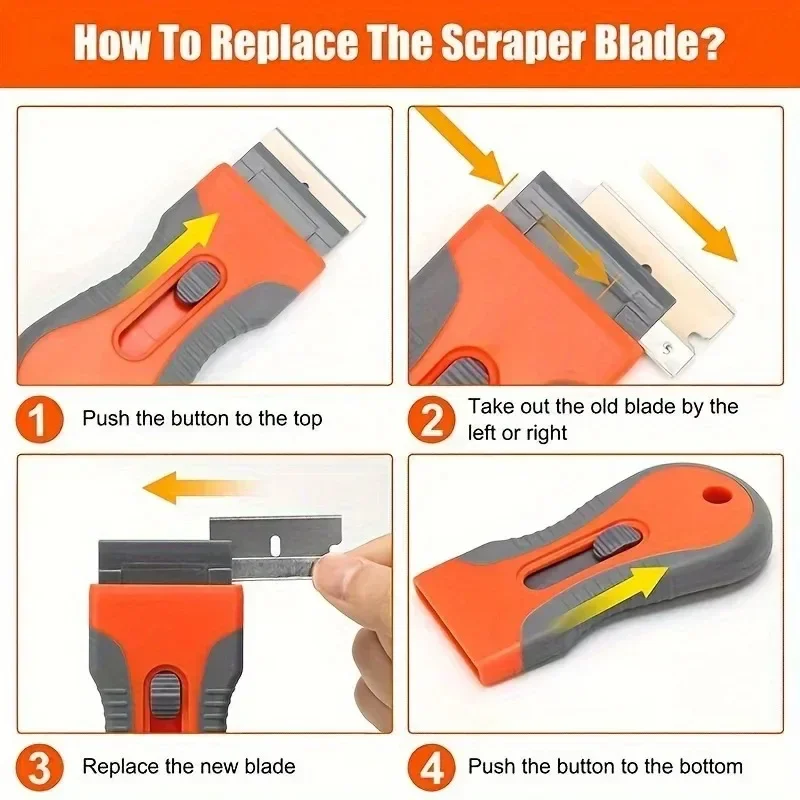 How To Replace The Scraper Blade?

1 Push the button to the top

2 Take out the old blade by the left or right

3 Replace the new blade

4 Push the button to the bottom