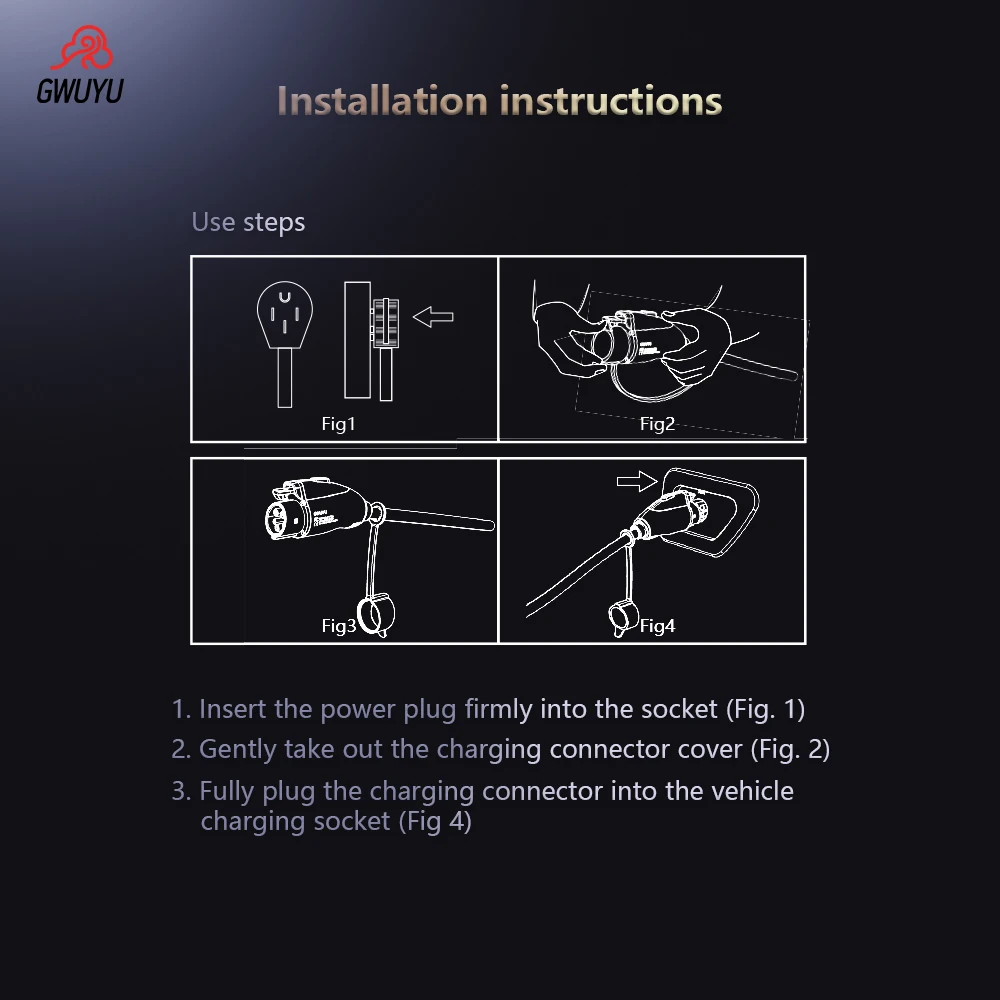 GWUYU

Installation instructions

Use steps

Fig1

Fig2

Fig3

Fig4

1. Insert the power plug firmly into the socket (Fig. 1)

2. Gently take out the charging connector cover (Fig. 2)

3. Fully plug the charging connector into the vehicle charging socket (Fig 4)