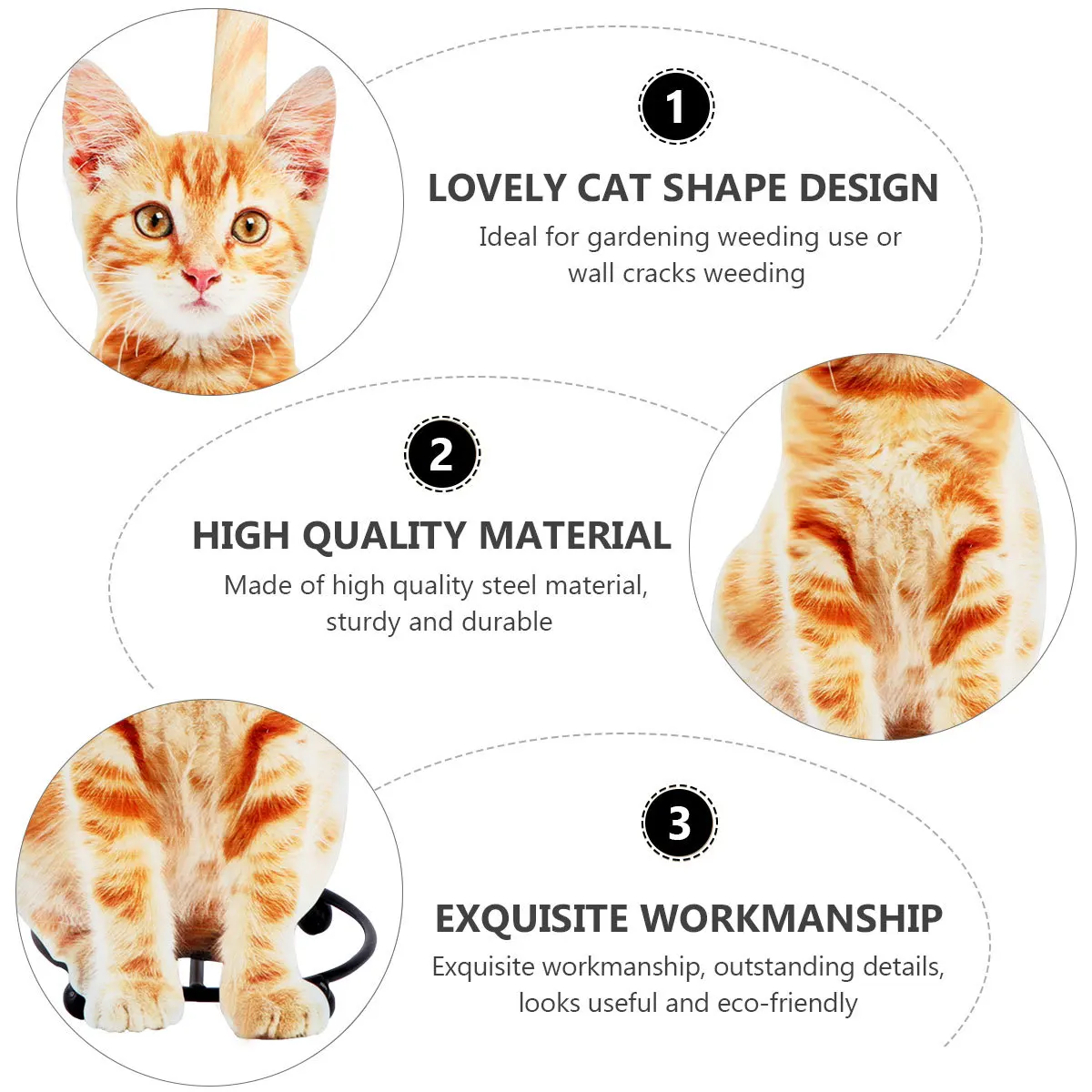 1

LOVELY CAT SHAPE DESIGN

Ideal for gardening weeding use or wall cracks weeding

2

HIGH QUALITY MATERIAL

Made of high quality steel material, sturdy and durable

3

EXQUISITE WORKMANSHIP

Exquisite workmanship, outstanding details, looks useful and eco-friendly