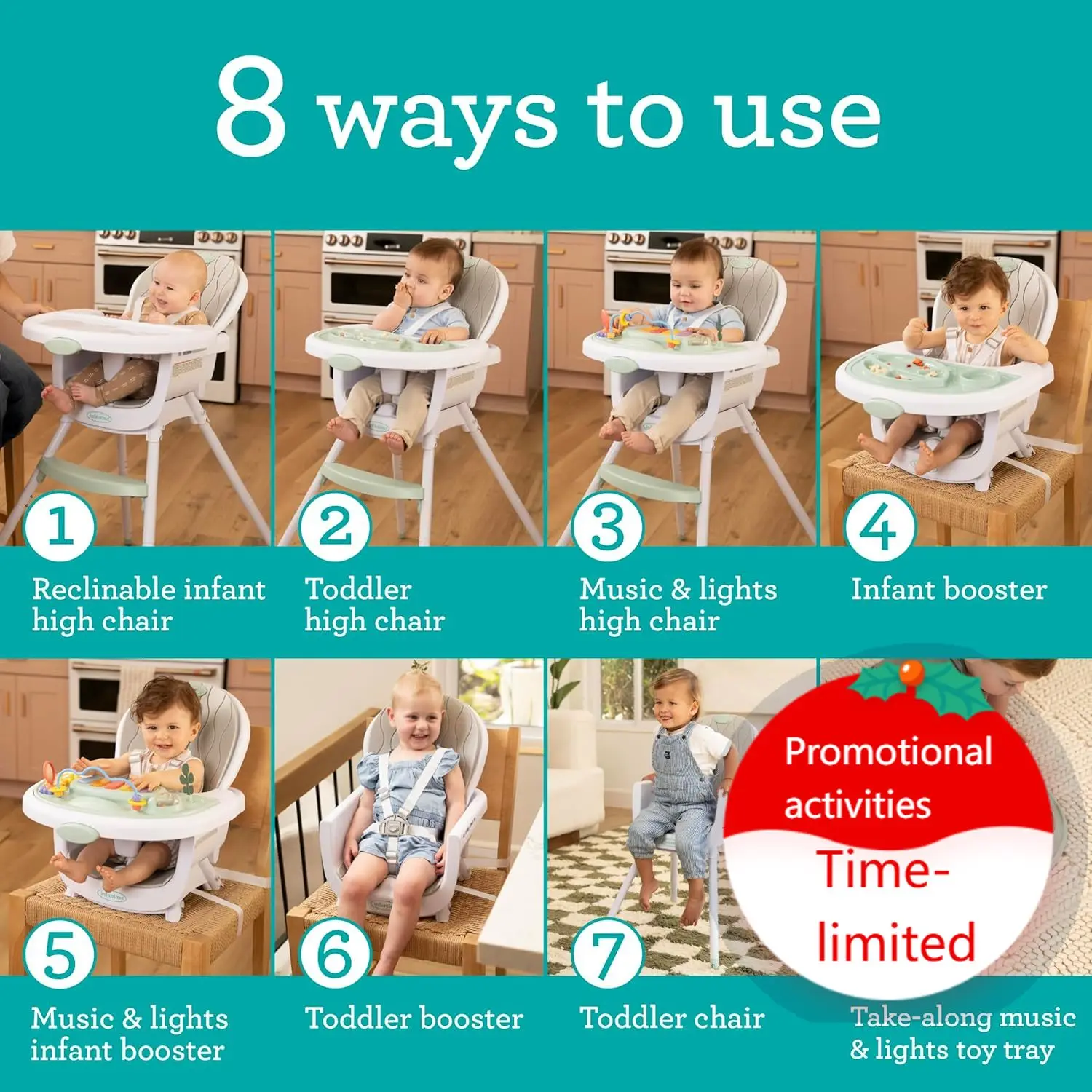 8 ways to use

1
Reclinable infant high chair

2
Toddler high chair

3
Music & lights high chair

4
Infant booster

5
Music & lights infant booster

6
Toddler booster

7
Toddler chair

Promotional activities
Time-limited

Take-along music & lights toy tray