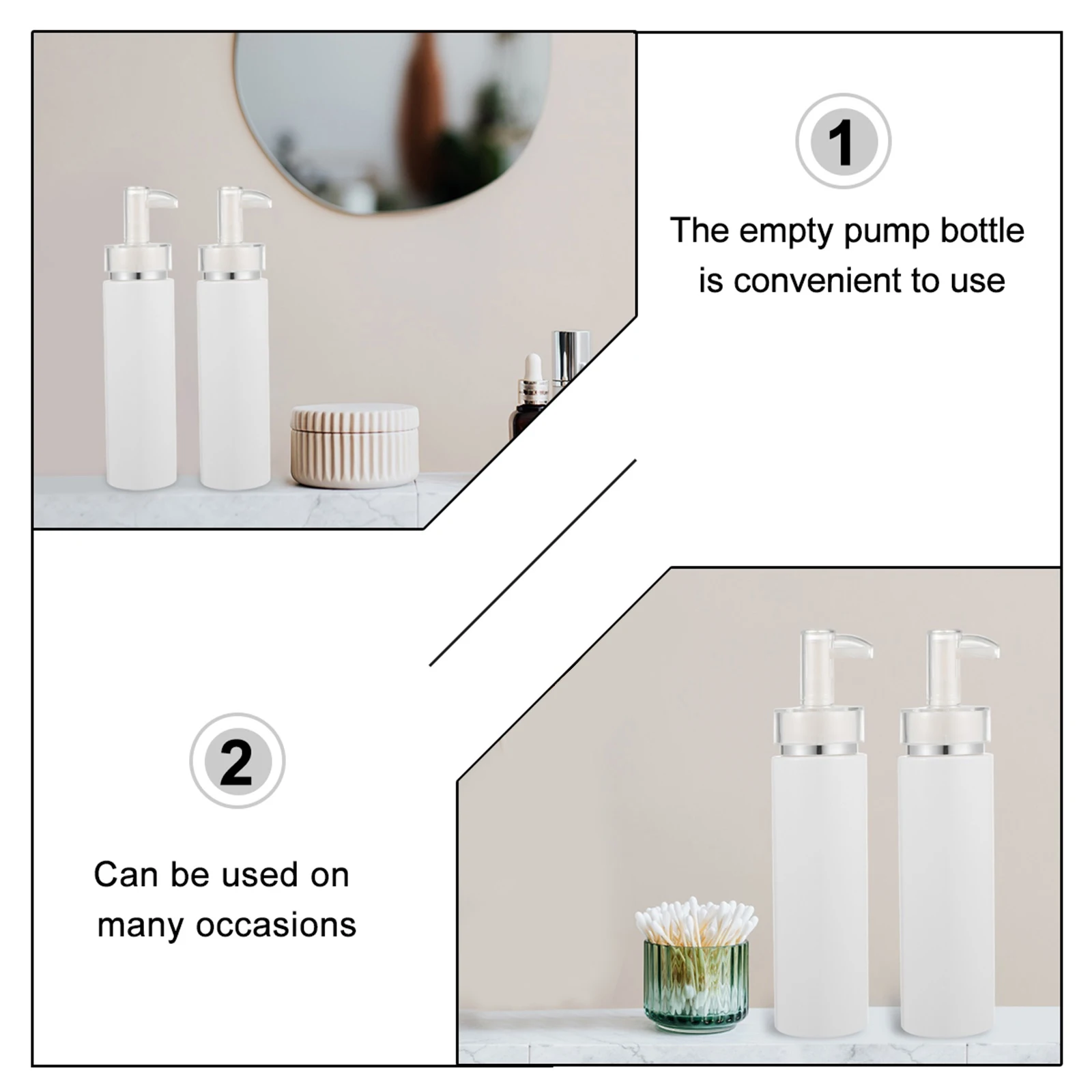 1

The empty pump bottle is convenient to use

2

Can be used on many occasions