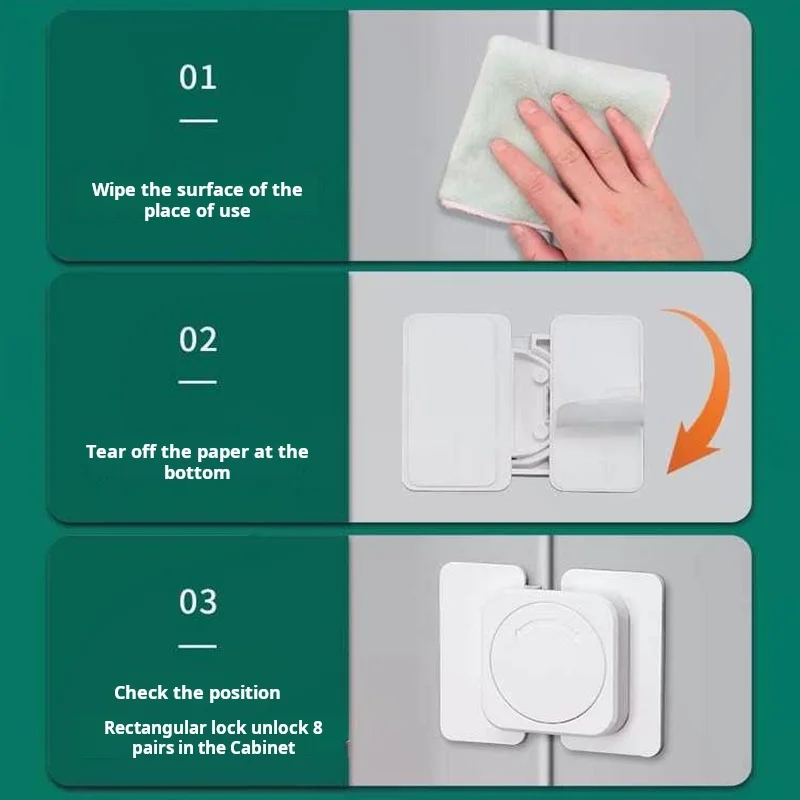 01

Wipe the surface of the place of use

02

Tear off the paper at the bottom

03

Check the position

Rectangular lock unlock 8 pairs in the Cabinet