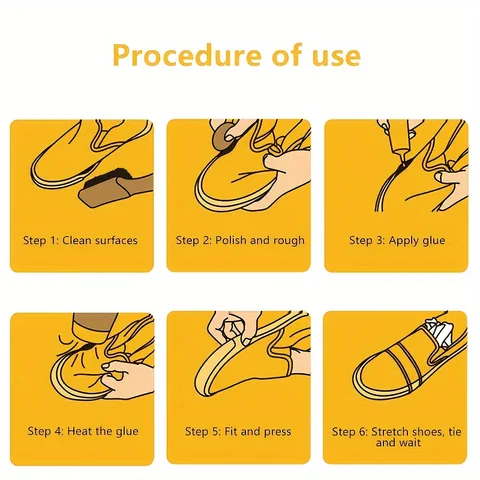 Procedure of use

Step 1: Clean surfaces

Step 2: Polish and rough

Step 3: Apply glue

Step 4: Heat the glue

Step 5: Fit and press

Step 6: Stretch shoes, tie and wait