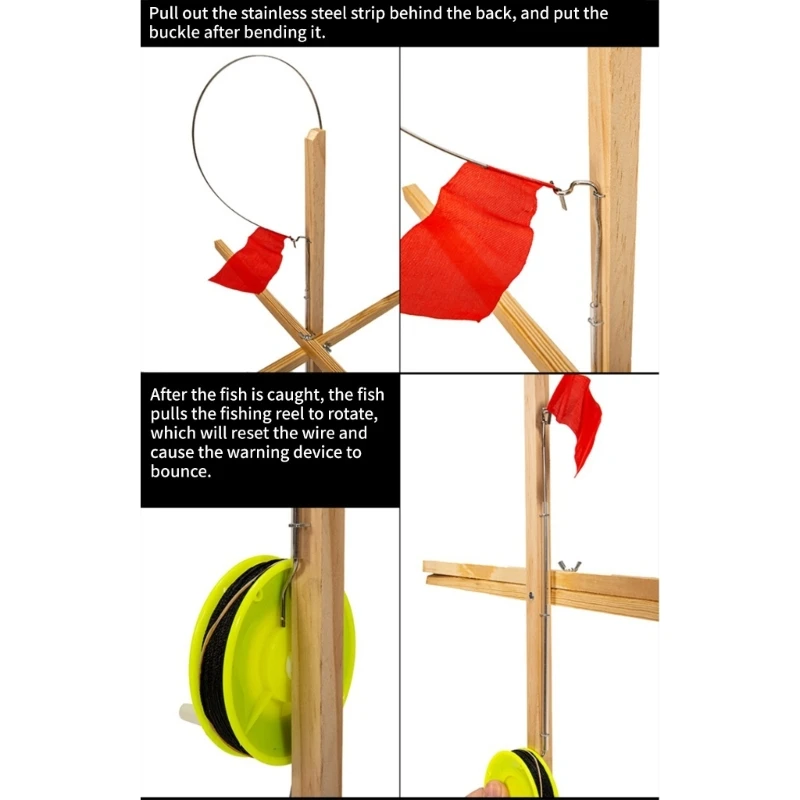 Pull out the stainless steel strip behind the back, and put the buckle after bending it.

After the fish is caught, the fish pulls the fishing reel to rotate, which will reset the wire and cause the warning device to bounce.