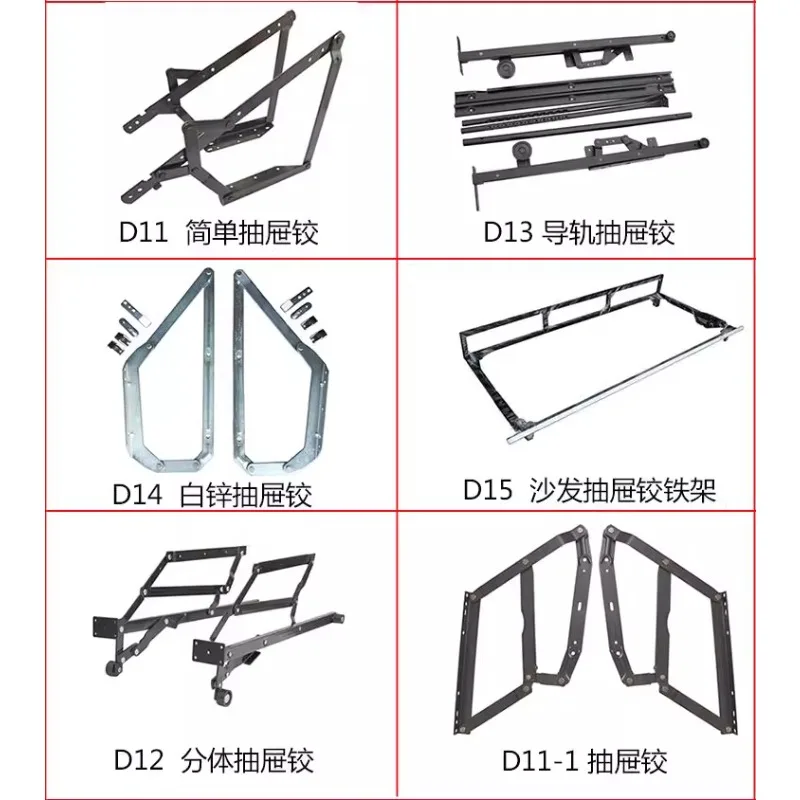 D11 简单抽屉铰

D13 导轨抽屉铰

D14 白锌抽屉铰

D15 沙发抽屉铰铁架

D12 分体抽屉铰

D11-1 抽屉铰