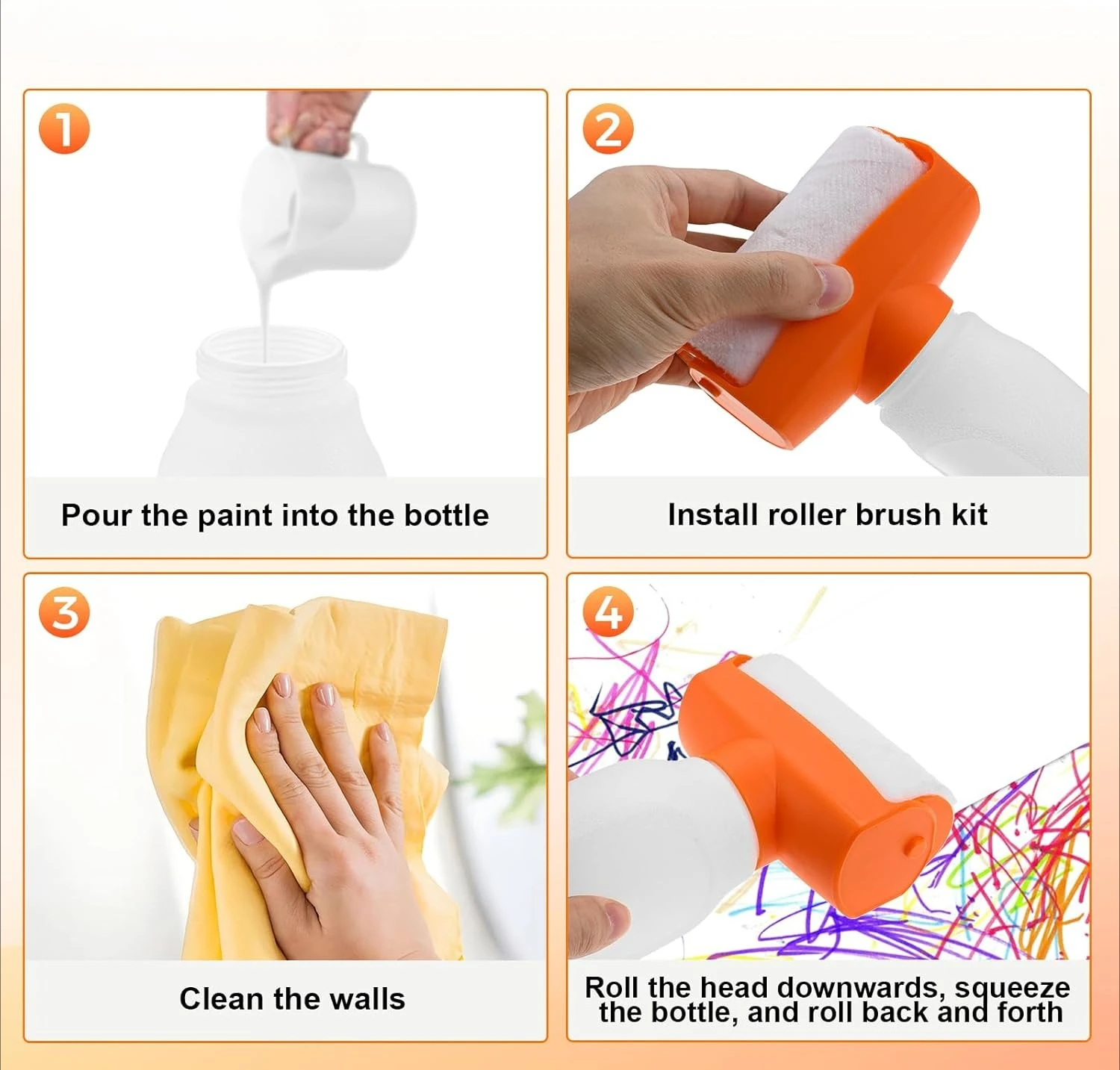 1
Pour the paint into the bottle

2
Install roller brush kit

3
Clean the walls

4
Roll the head downwards, squeeze the bottle, and roll back and forth