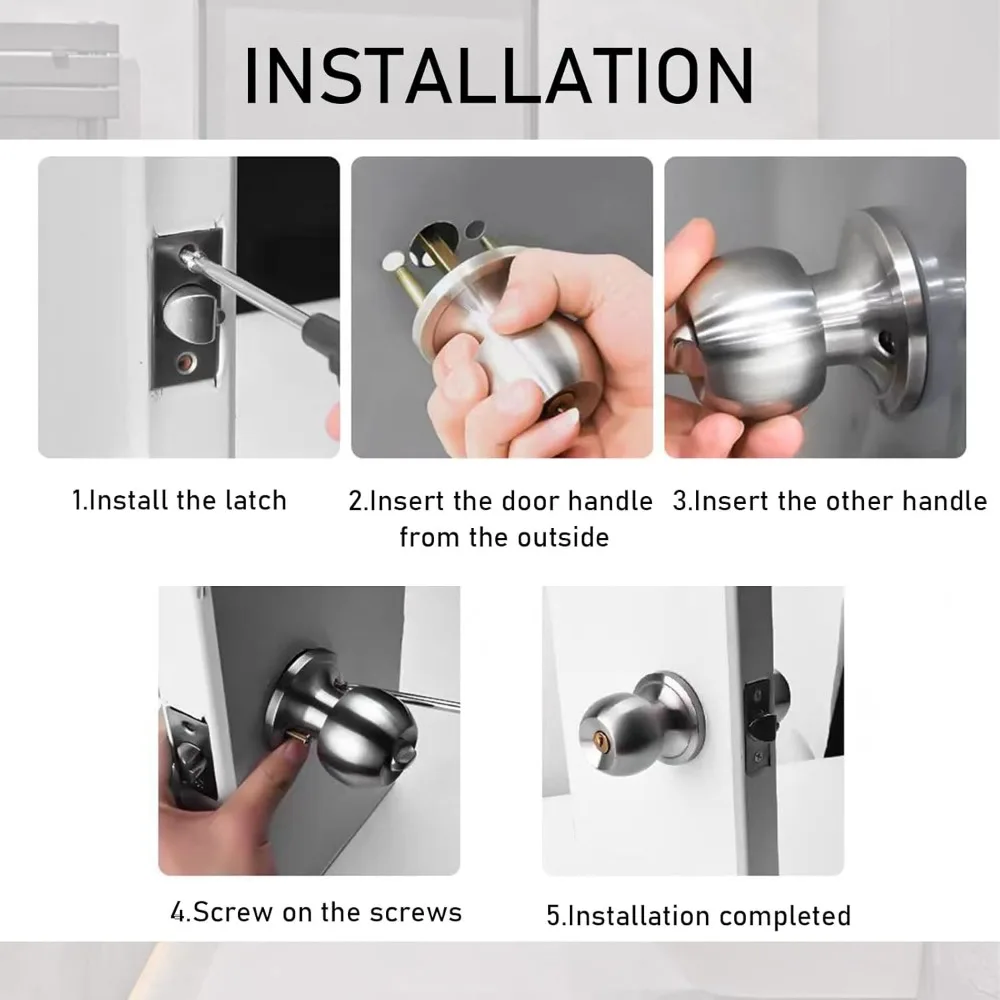 INSTALLATION

1.Install the latch

2.Insert the door handle from the outside

3.Insert the other handle

4.Screw on the screws

5.Installation completed