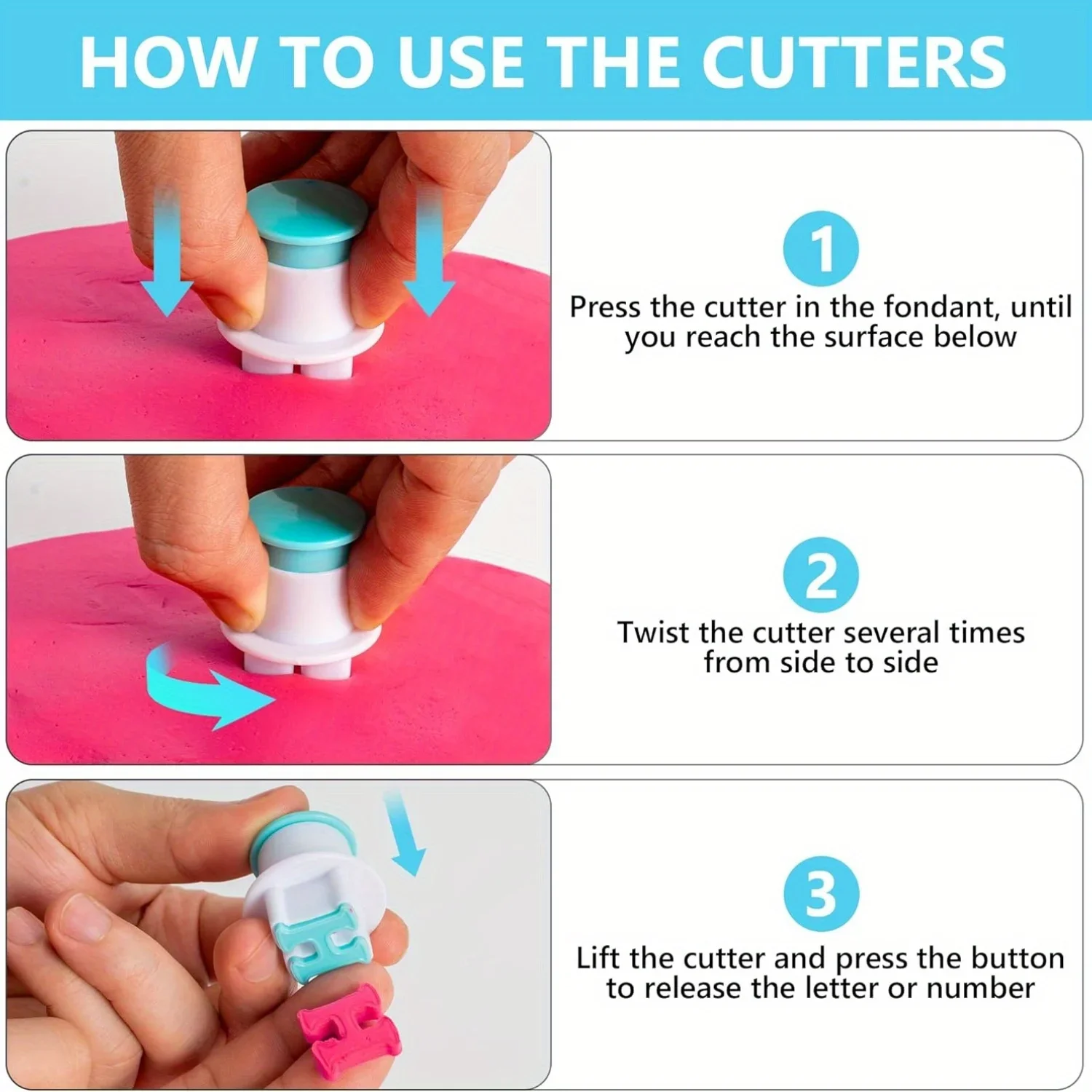 HOW TO USE THE CUTTERS

1
Press the cutter in the fondant, until you reach the surface below

2
Twist the cutter several times from side to side

3
Lift the cutter and press the button to release the letter or number