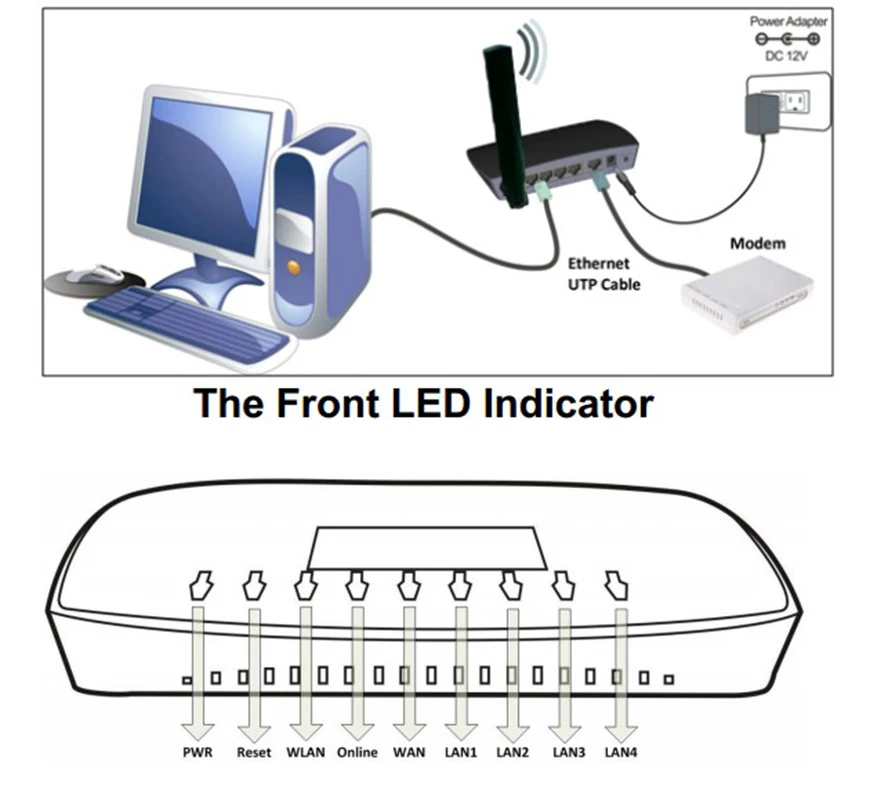 Power Adapter
DC 12V

Modem

Ethernet
UTP Cable

The Front LED Indicator

PWR Reset WLAN Online WAN LAN1 LAN2 LAN3 LAN4