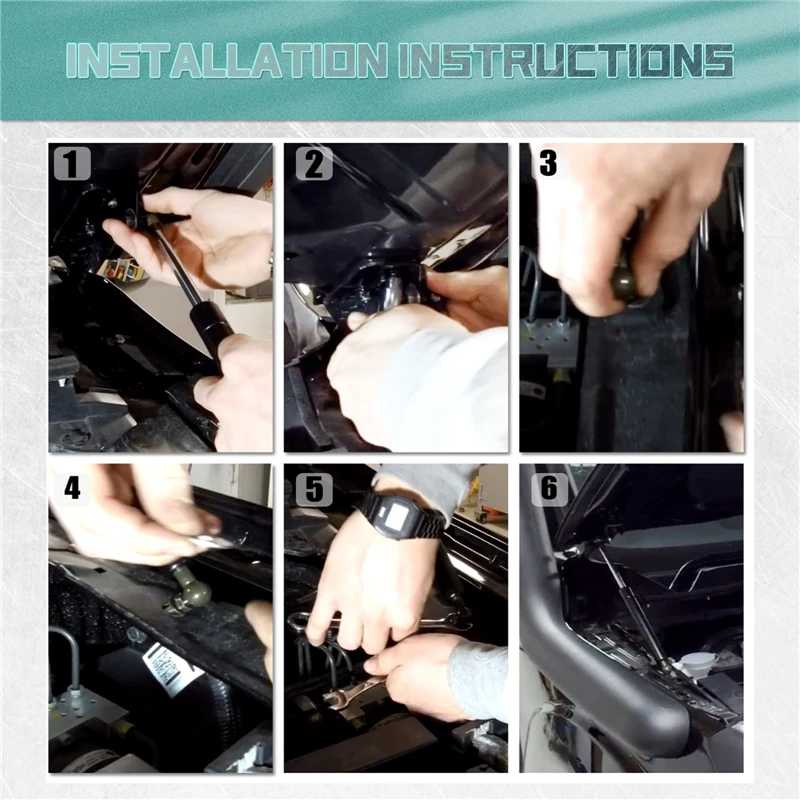 INSTALLATION INSTRUCTIONS

1

2

3

4

5

6