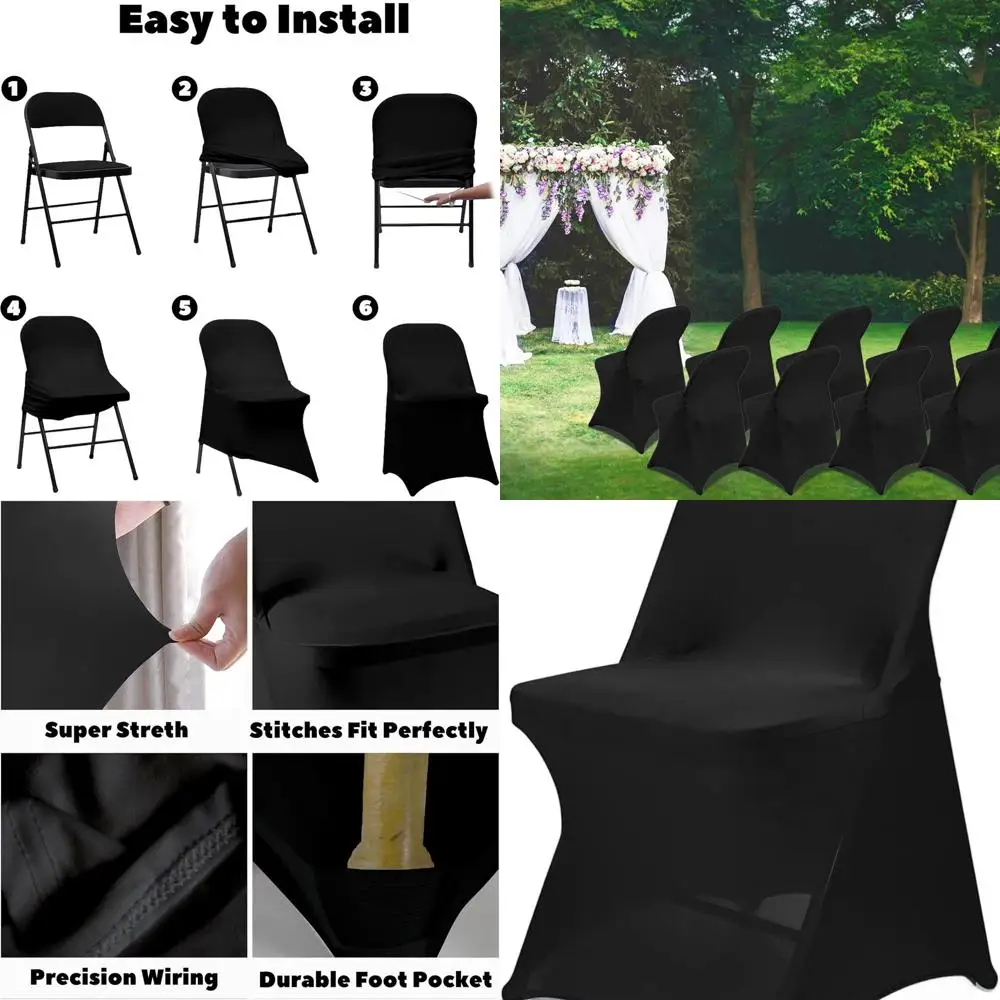 Easy to Install

1
2
3
4
5
6

Super Streth

Stitches Fit Perfectly

Precision Wiring

Durable Foot Pocket