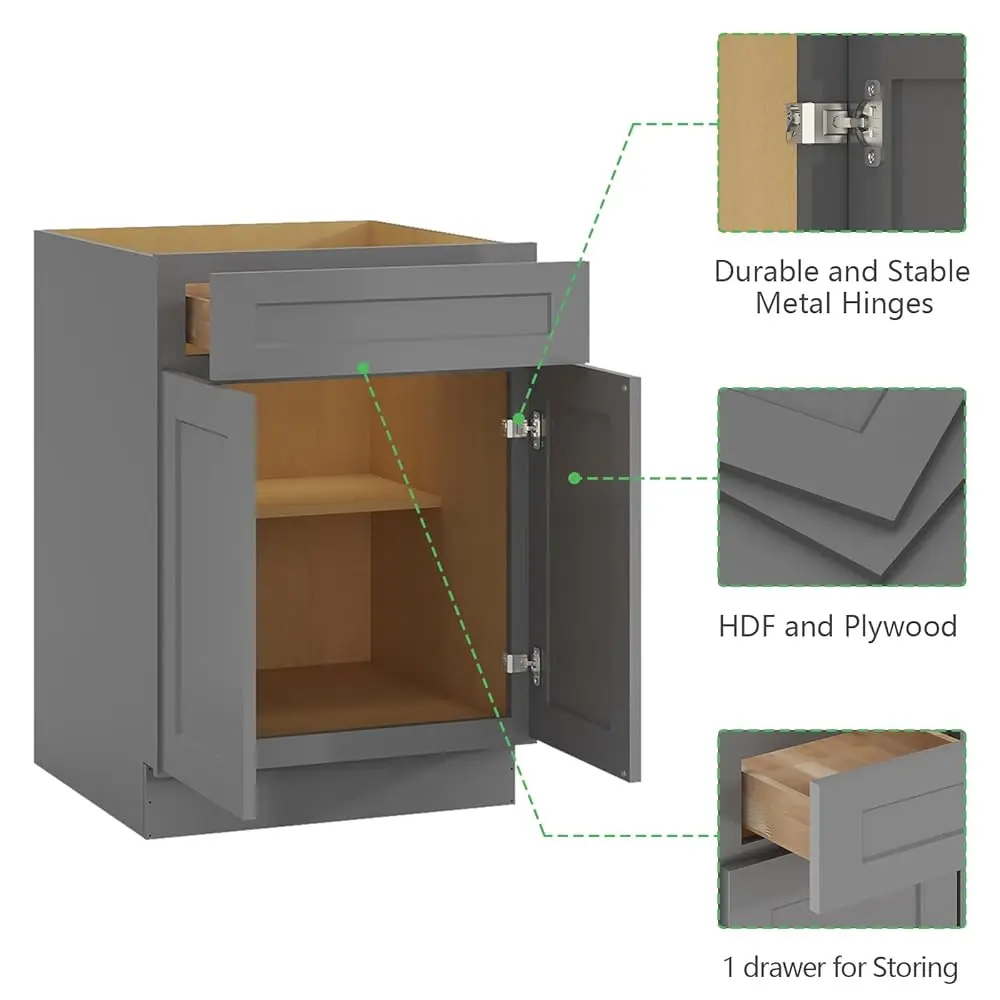 Durable and Stable Metal Hinges

HDF and Plywood

1 drawer for Storing