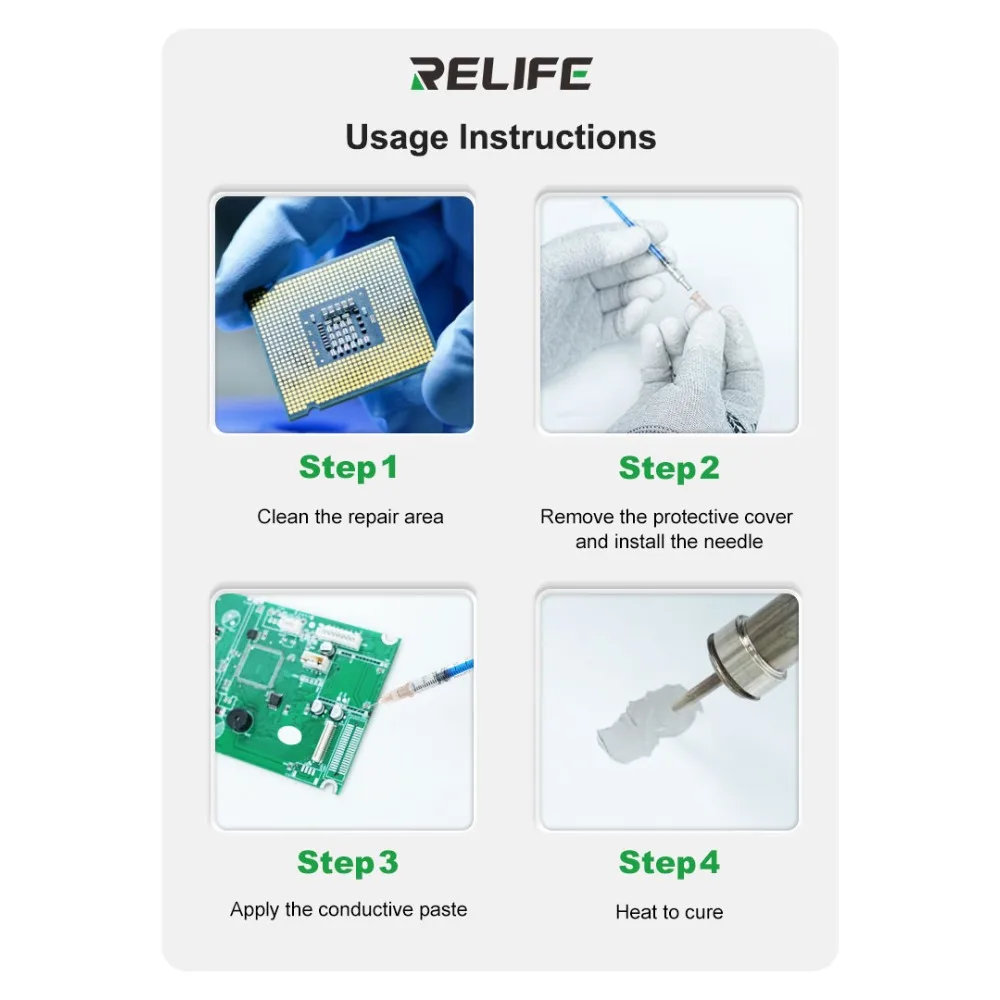 RELIFE

Usage Instructions

Step 1

Clean the repair area

Step 2

Remove the protective cover and install the needle

Step 3

Apply the conductive paste

Step 4

Heat to cure