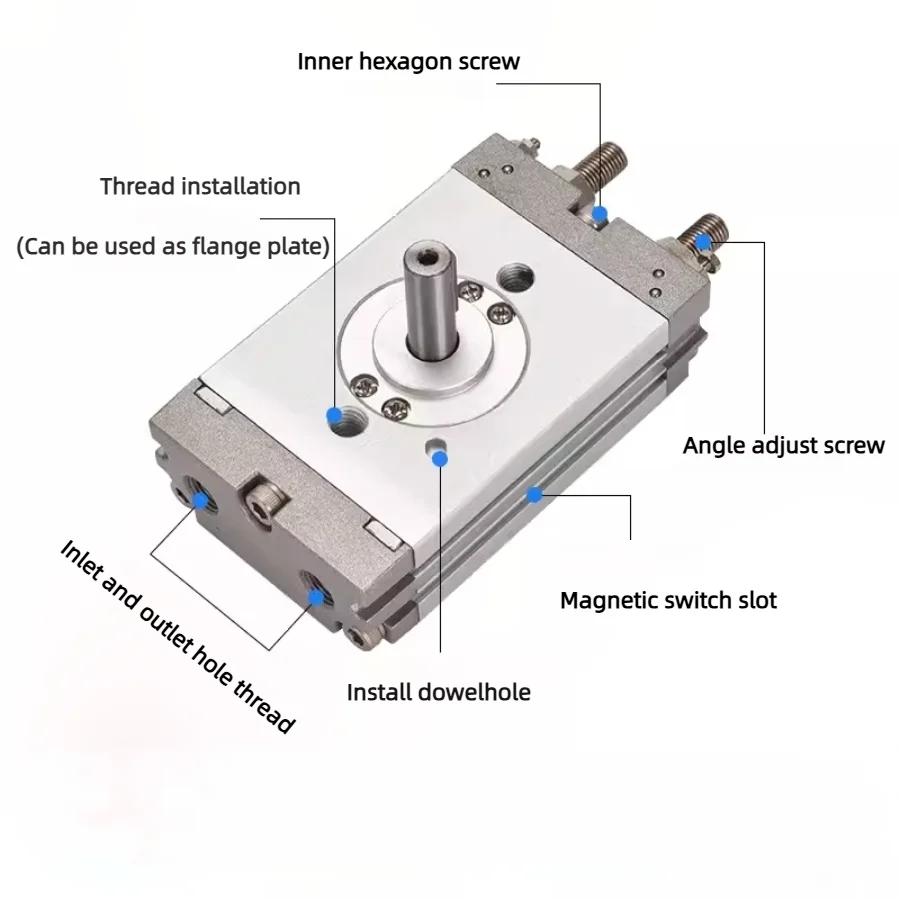 Inner hexagon screw

Thread installation

(Can be used as flange plate)

Angle adjust screw

Magnetic switch slot

Inlet and outlet hole thread

Install dowelhole