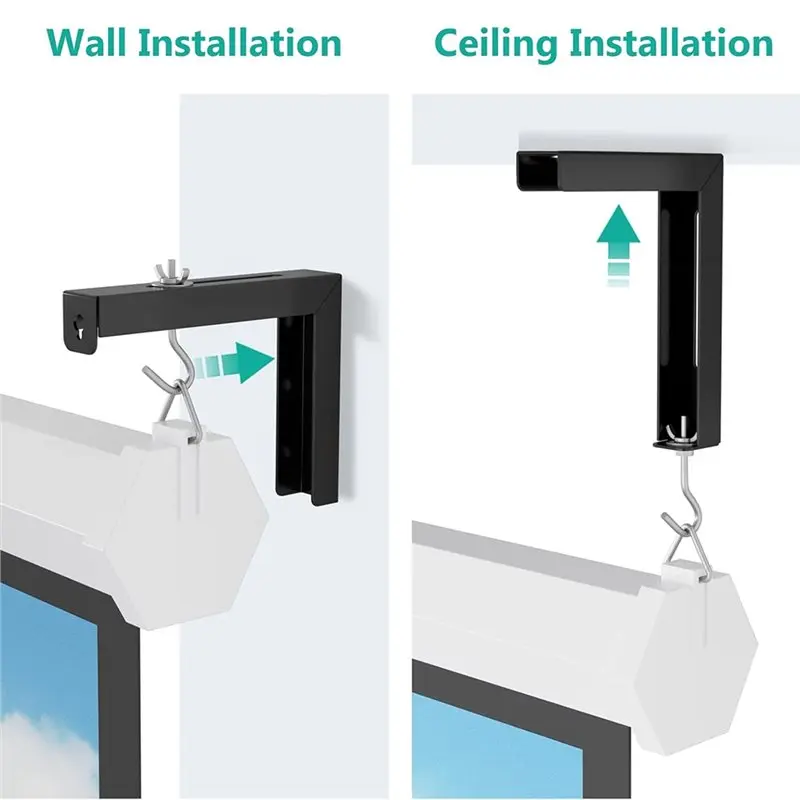 Wall Installation

Ceiling Installation