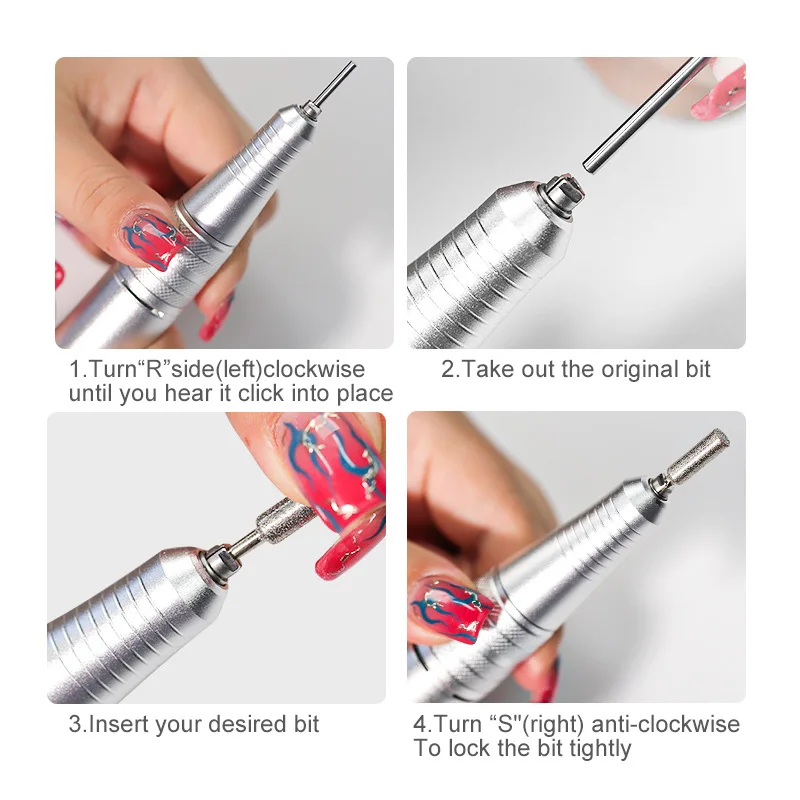 1.Turn“R”side(left)clockwise until you hear it click into place

2.Take out the original bit

3.Insert your desired bit

4.Turn “S"(right) anti-clockwise To lock the bit tightly