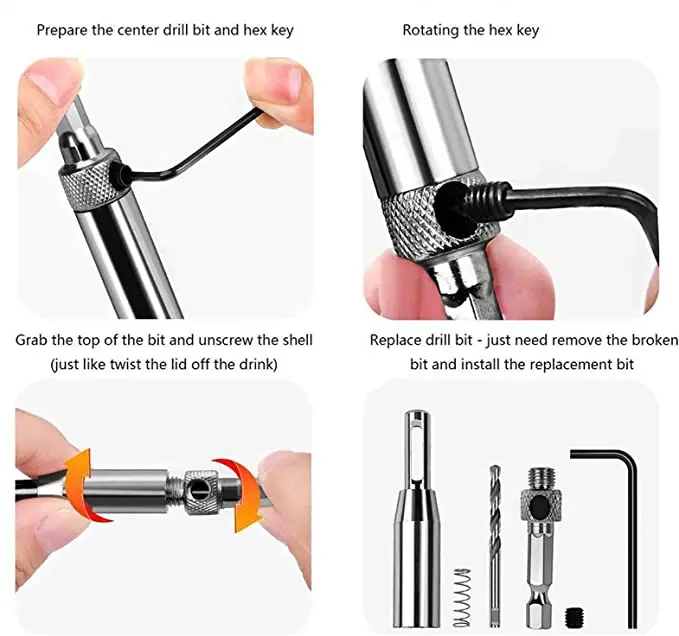 Prepare the center drill bit and hex key

Rotating the hex key

Grab the top of the bit and unscrew the shell (just like twist the lid off the drink)

Replace drill bit - just need remove the broken bit and install the replacement bit