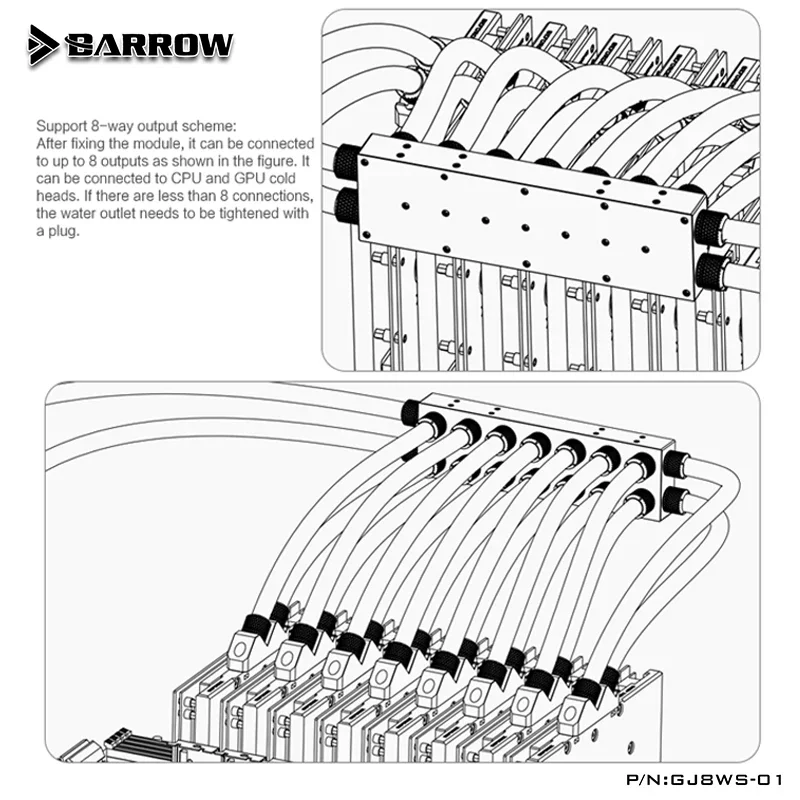 BARROW

Support 8-way output scheme:
After fixing the module, it can be connected to up to 8 outputs as shown in the figure. It can be connected to CPU and GPU cold heads. If there are less than 8 connections, the water outlet needs to be tightened with a plug.

P/N:GJ8WS-01