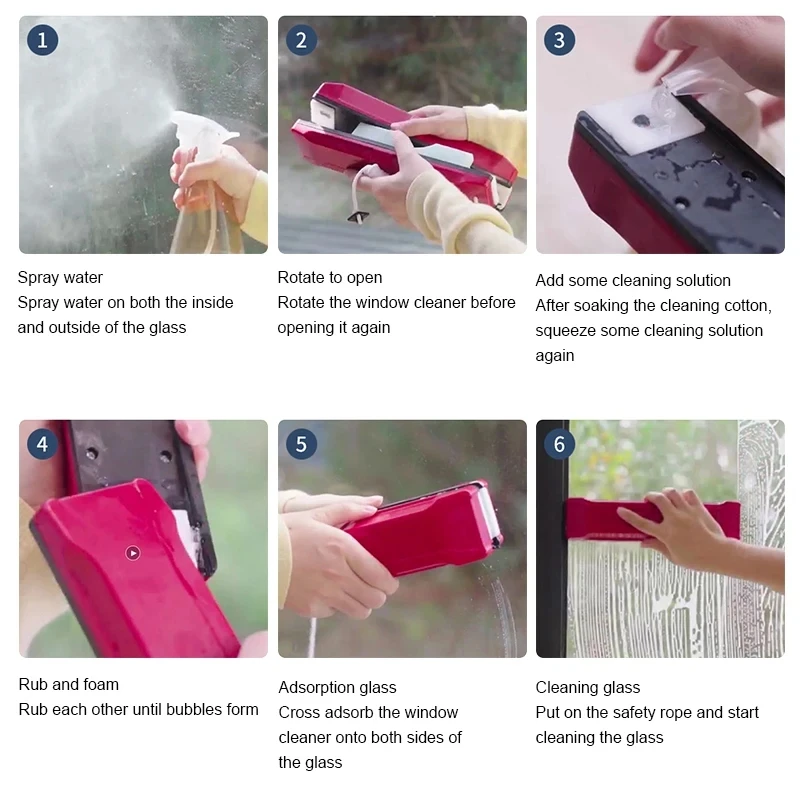 1

Spray water
Spray water on both the inside and outside of the glass

2

Rotate to open
Rotate the window cleaner before opening it again

3

Add some cleaning solution
After soaking the cleaning cotton, squeeze some cleaning solution again

4

Rub and foam
Rub each other until bubbles form

5

Adsorption glass
Cross adsorb the window cleaner onto both sides of the glass

6

Cleaning glass
Put on the safety rope and start cleaning the glass