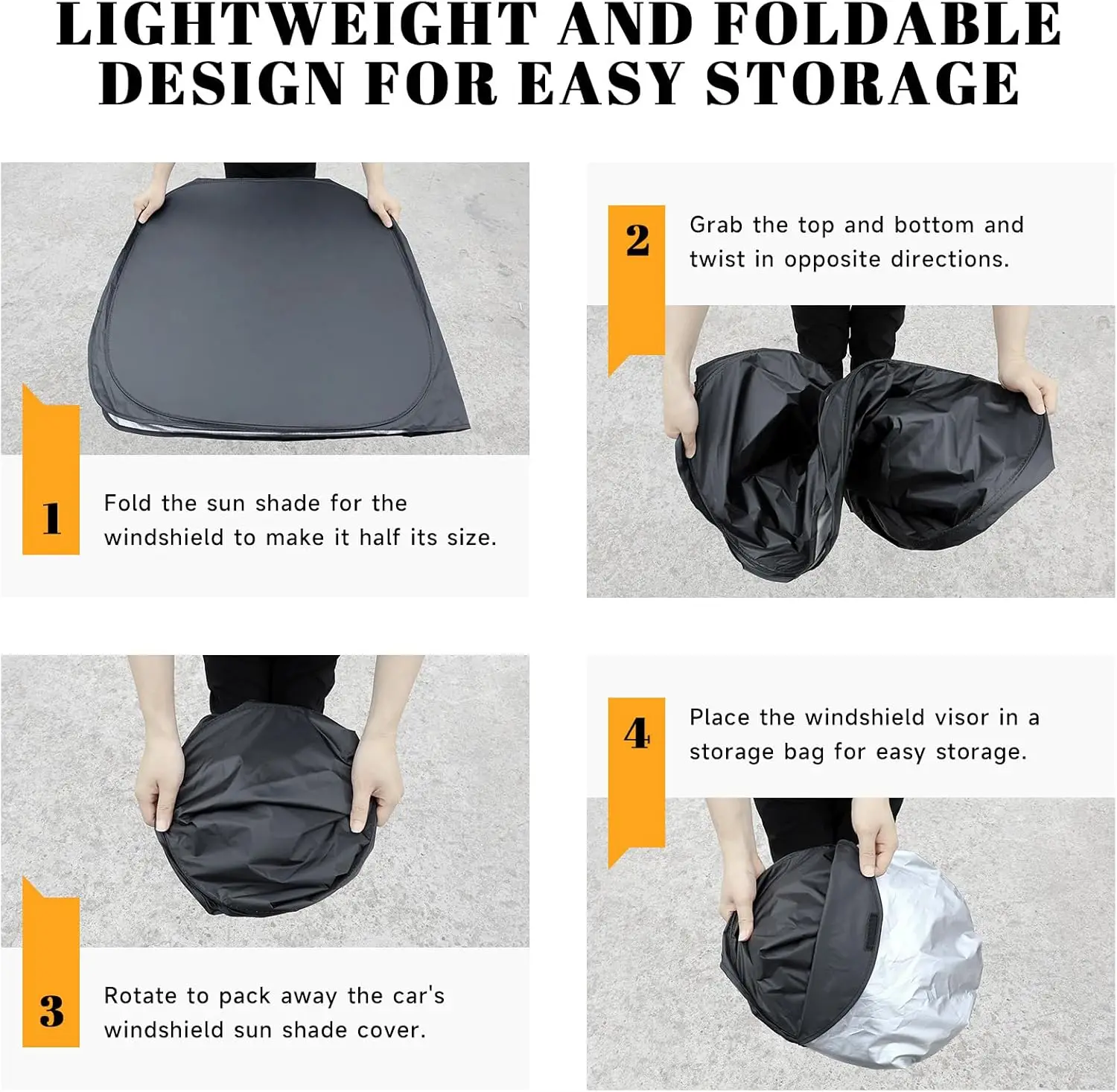 LIGHTWEIGHT AND FOLDABLE DESIGN FOR EASY STORAGE

1

Fold the sun shade for the windshield to make it half its size.

2

Grab the top and bottom and twist in opposite directions.

3

Rotate to pack away the car's windshield sun shade cover.

4

Place the windshield visor in a storage bag for easy storage.