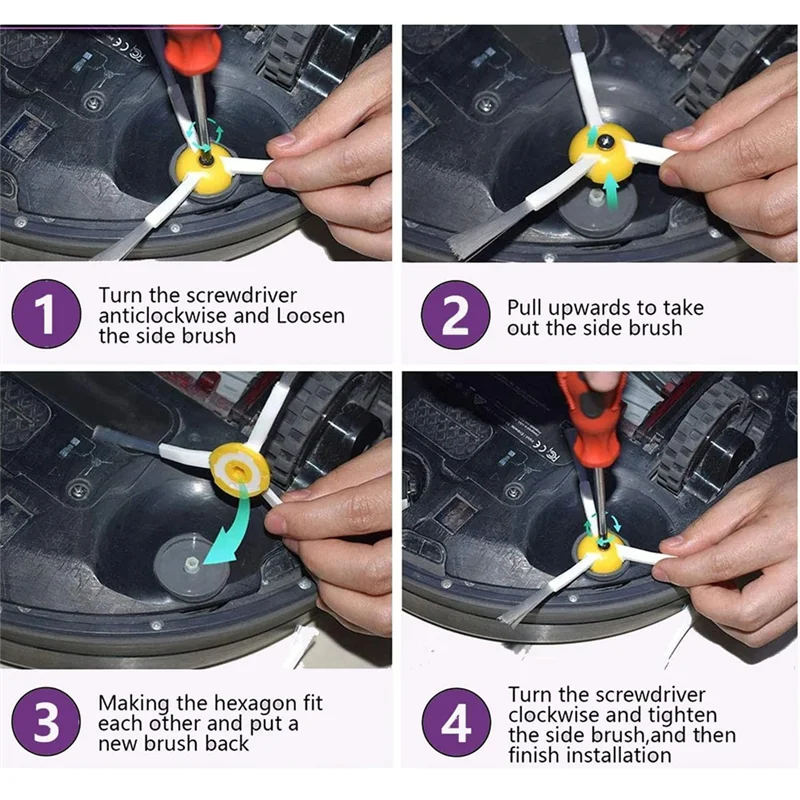 1
Turn the screwdriver anticlockwise and Loosen the side brush

2
Pull upwards to take out the side brush

3
Making the hexagon fit each other and put a new brush back

4
Turn the screwdriver clockwise and tighten the side brush,and then finish installation