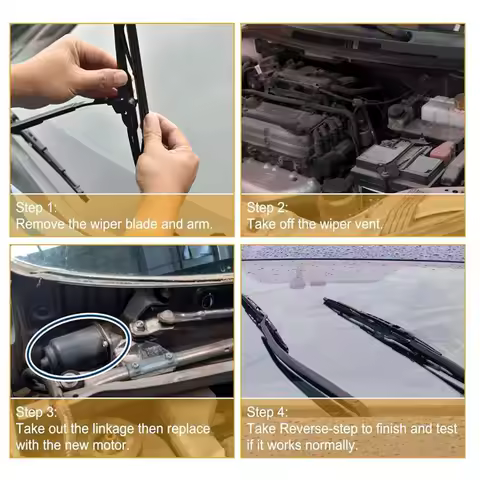 Step 1:
Remove the wiper blade and arm.

Step 2:
Take off the wiper vent.

Step 3:
Take out the linkage then replace with the new motor.

Step 4:
Take Reverse-step to finish and test if it works normally.