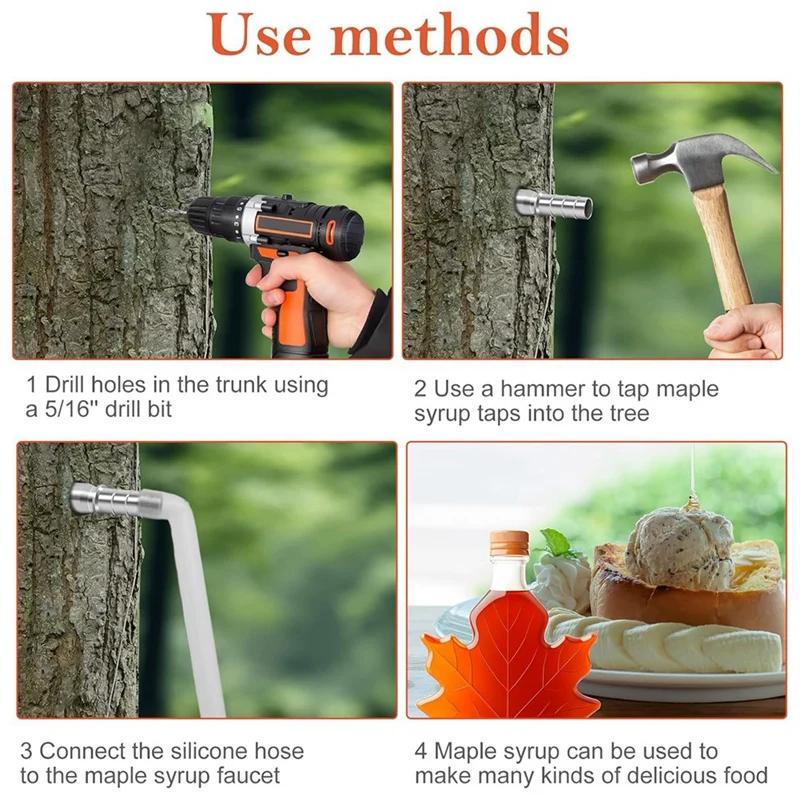 Use methods

1 Drill holes in the trunk using a 5/16'' drill bit

2 Use a hammer to tap maple syrup taps into the tree

3 Connect the silicone hose to the maple syrup faucet

4 Maple syrup can be used to make many kinds of delicious food