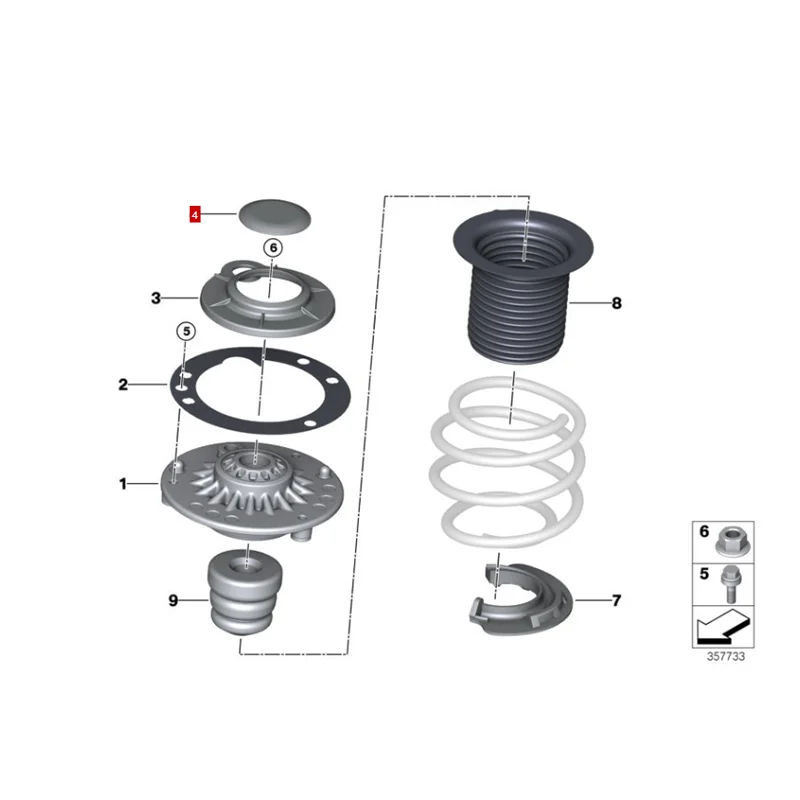 4
6
3
5
2
1
9
8
7
6
5
357733