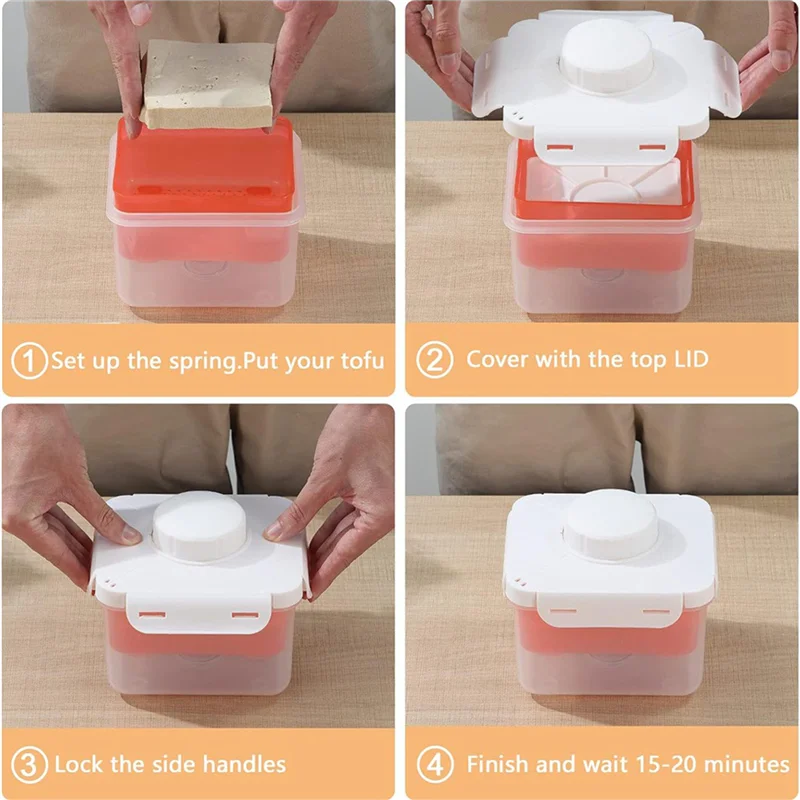 ① Set up the spring.Put your tofu

② Cover with the top LID

③ Lock the side handles

④ Finish and wait 15-20 minutes