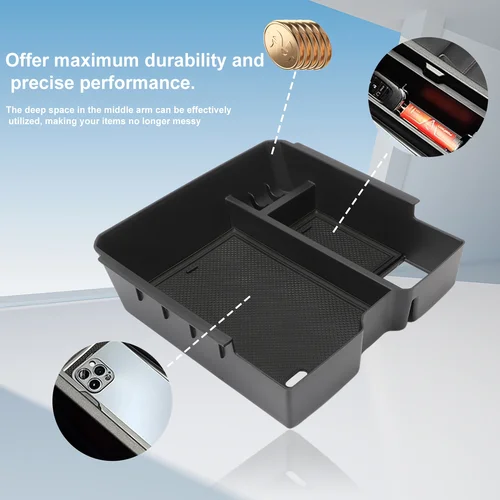 Offer maximum durability and precise performance.

The deep space in the middle arm can be effectively utilized, making your items no longer messy