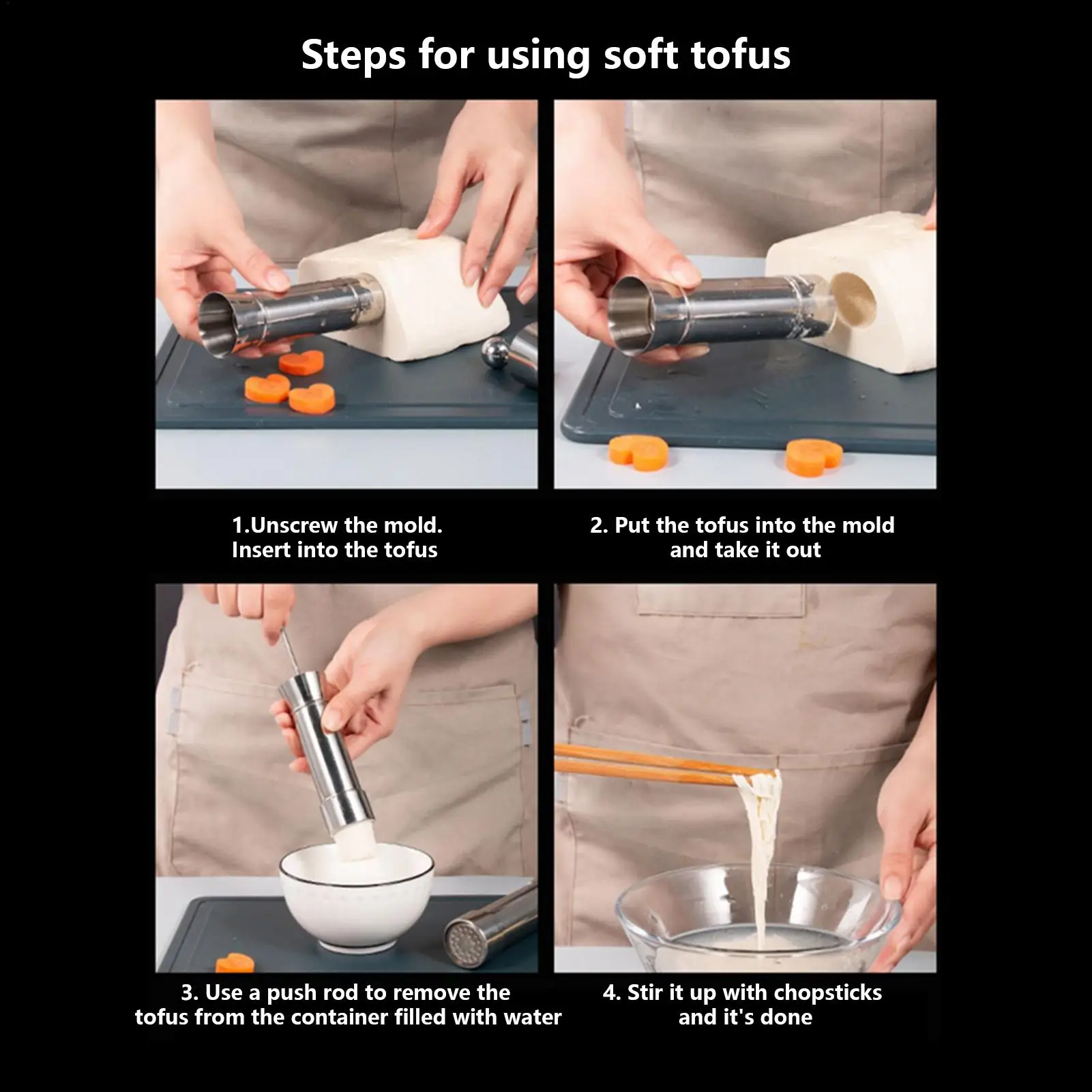 Steps for using soft tofus

1.Unscrew the mold.
Insert into the tofus

2. Put the tofus into the mold
and take it out

3. Use a push rod to remove the
tofus from the container filled with water

4. Stir it up with chopsticks
and it's done