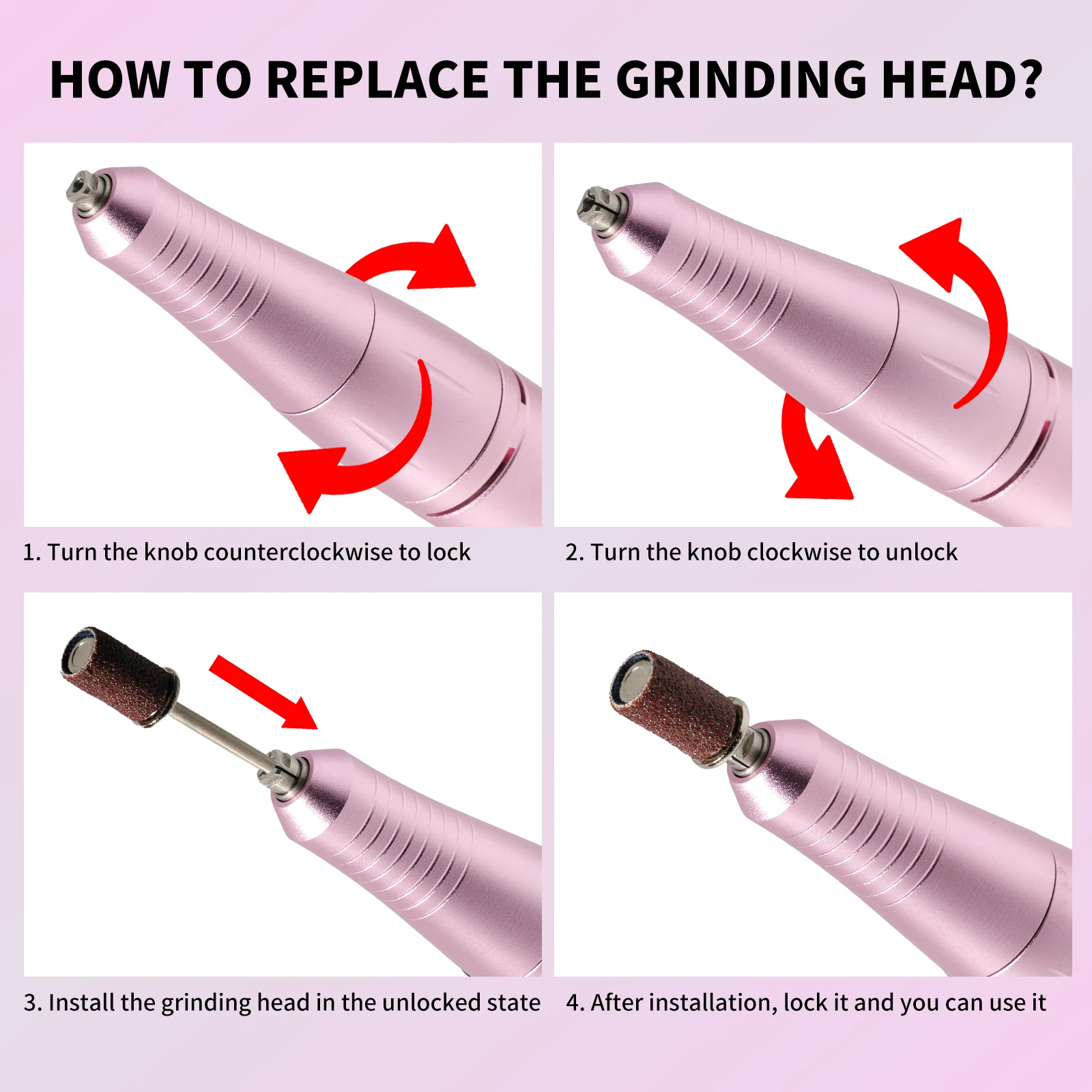 HOW TO REPLACE THE GRINDING HEAD?

1. Turn the knob counterclockwise to lock

2. Turn the knob clockwise to unlock

3. Install the grinding head in the unlocked state

4. After installation, lock it and you can use it