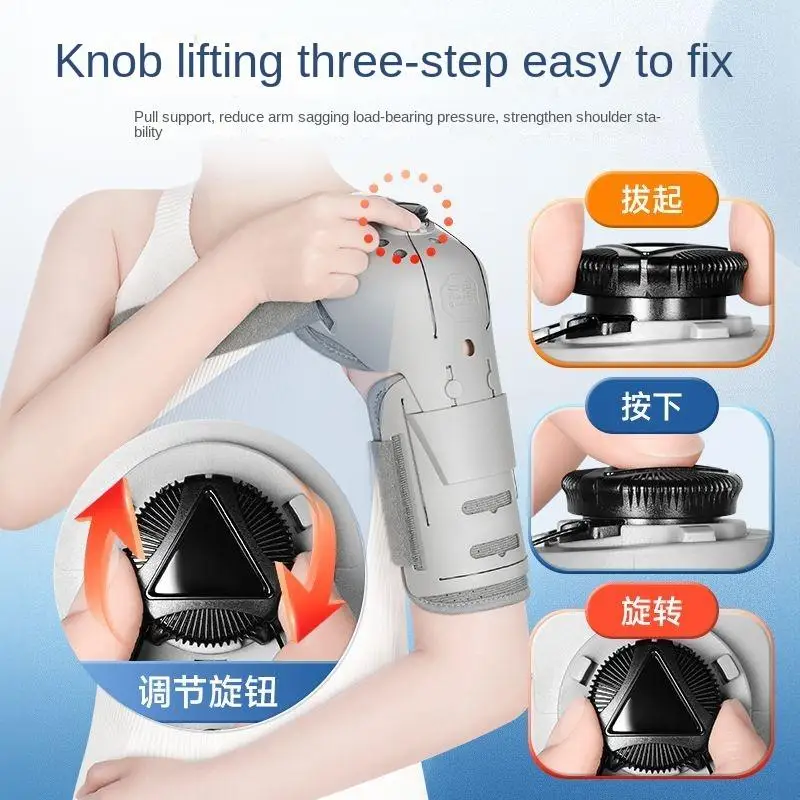 Knob lifting three-step easy to fix

Pull support, reduce arm sagging load-bearing pressure, strengthen shoulder stability

拔起

按下

旋转

调节旋钮