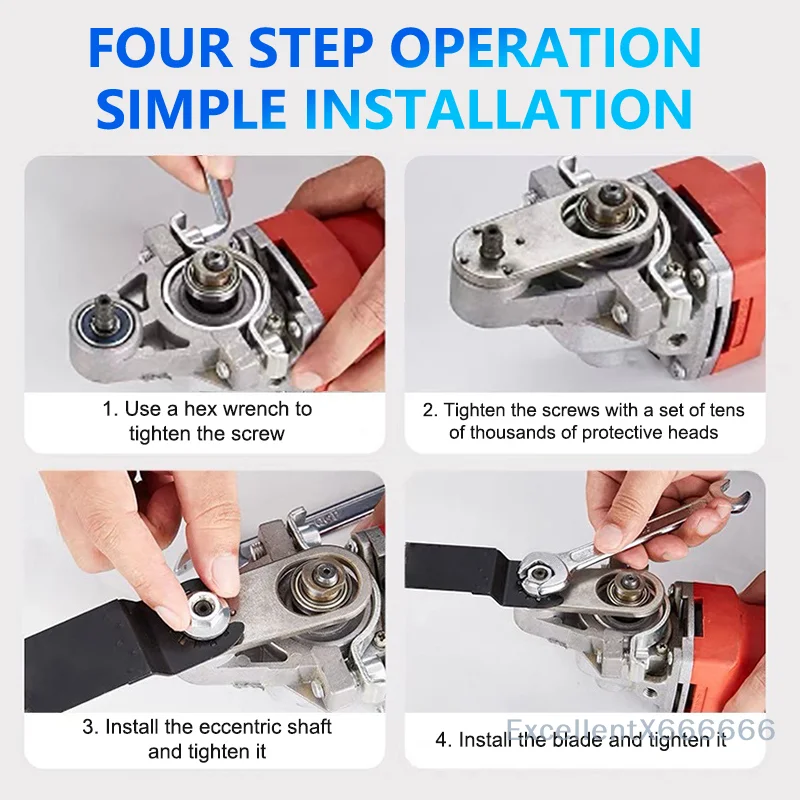 FOUR STEP OPERATION
SIMPLE INSTALLATION

1. Use a hex wrench to tighten the screw

2. Tighten the screws with a set of tens of thousands of protective heads

3. Install the eccentric shaft and tighten it

4. Install the blade and tighten it

ExcellentX666666