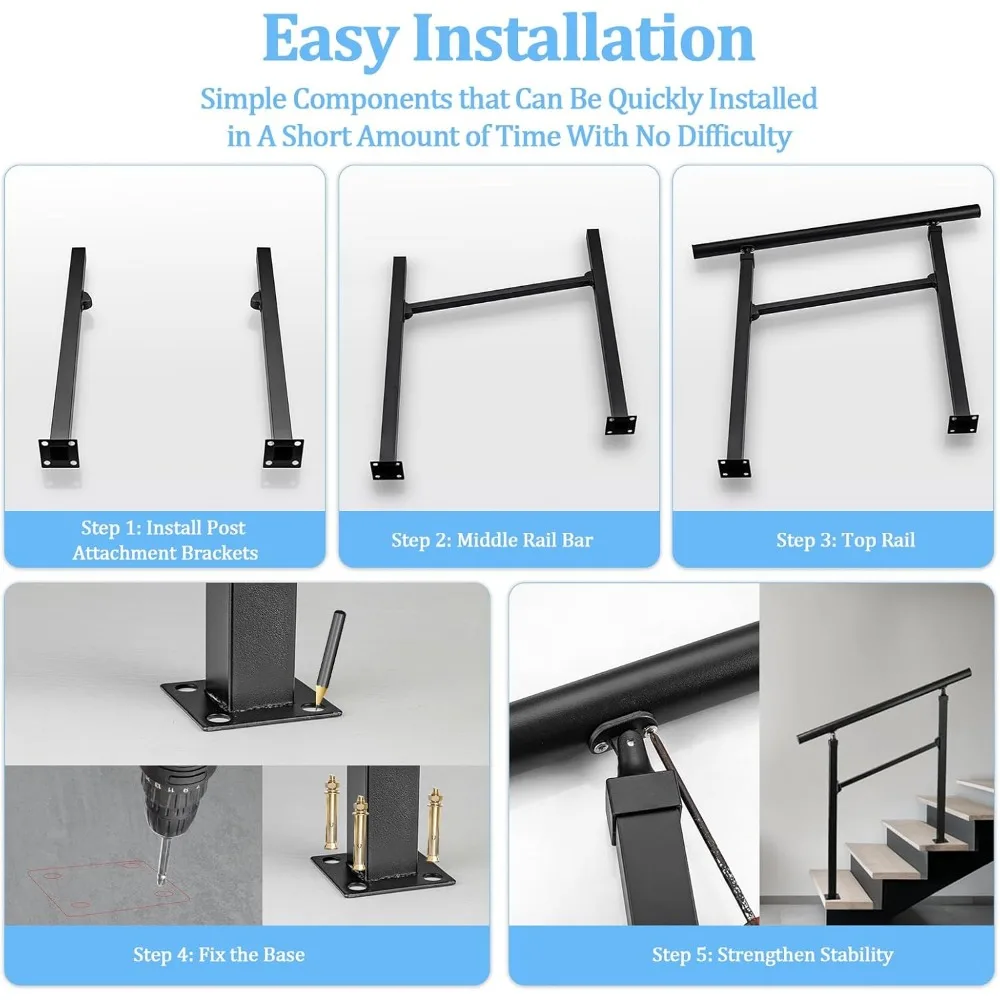 Easy Installation

Simple Components that Can Be Quickly Installed in A Short Amount of Time With No Difficulty

Step 1: Install Post Attachment Brackets

Step 2: Middle Rail Bar

Step 3: Top Rail

Step 4: Fix the Base

Step 5: Strengthen Stability