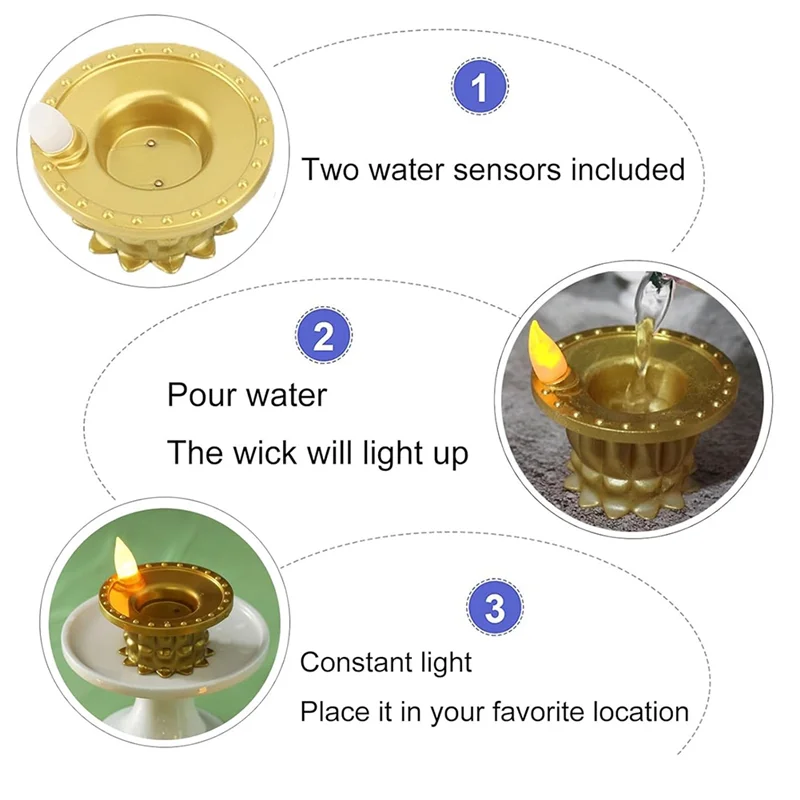 1

Two water sensors included

2

Pour water

The wick will light up

3

Constant light

Place it in your favorite location