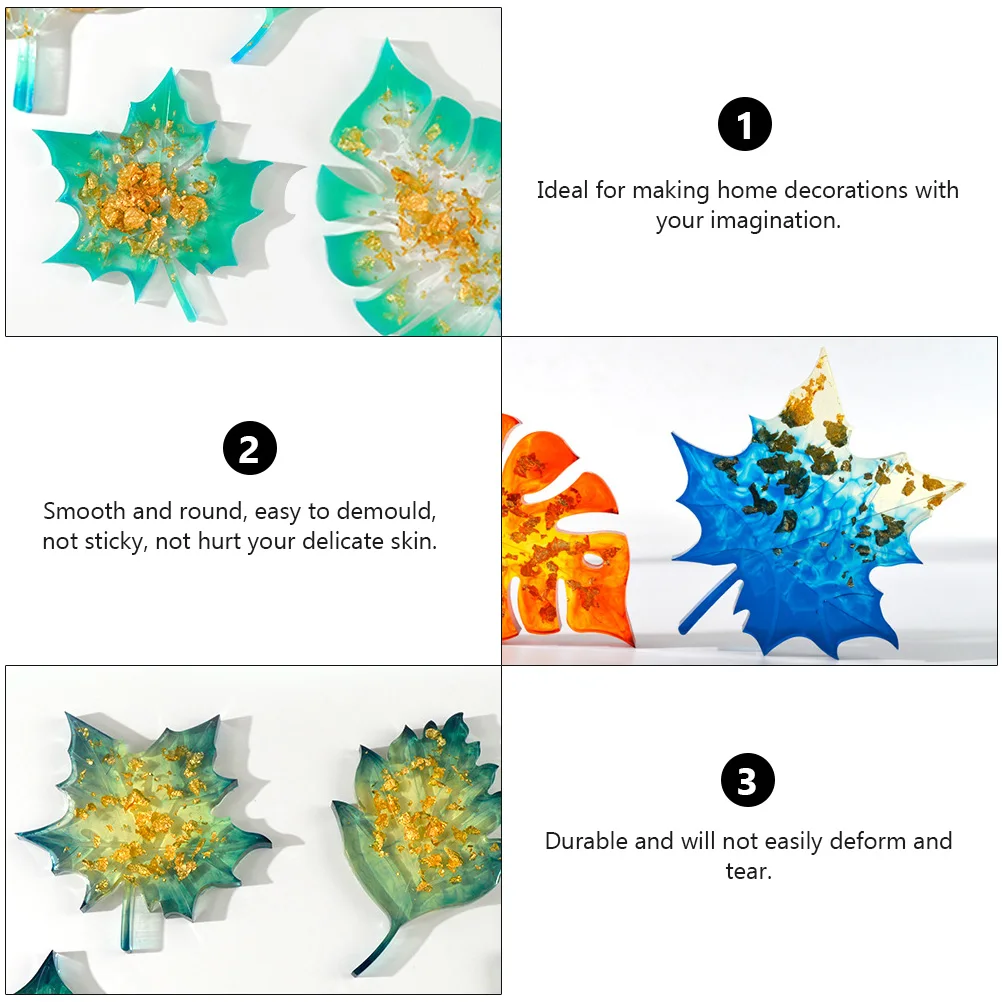 1

Ideal for making home decorations with your imagination.

2

Smooth and round, easy to demould, not sticky, not hurt your delicate skin.

3

Durable and will not easily deform and tear.