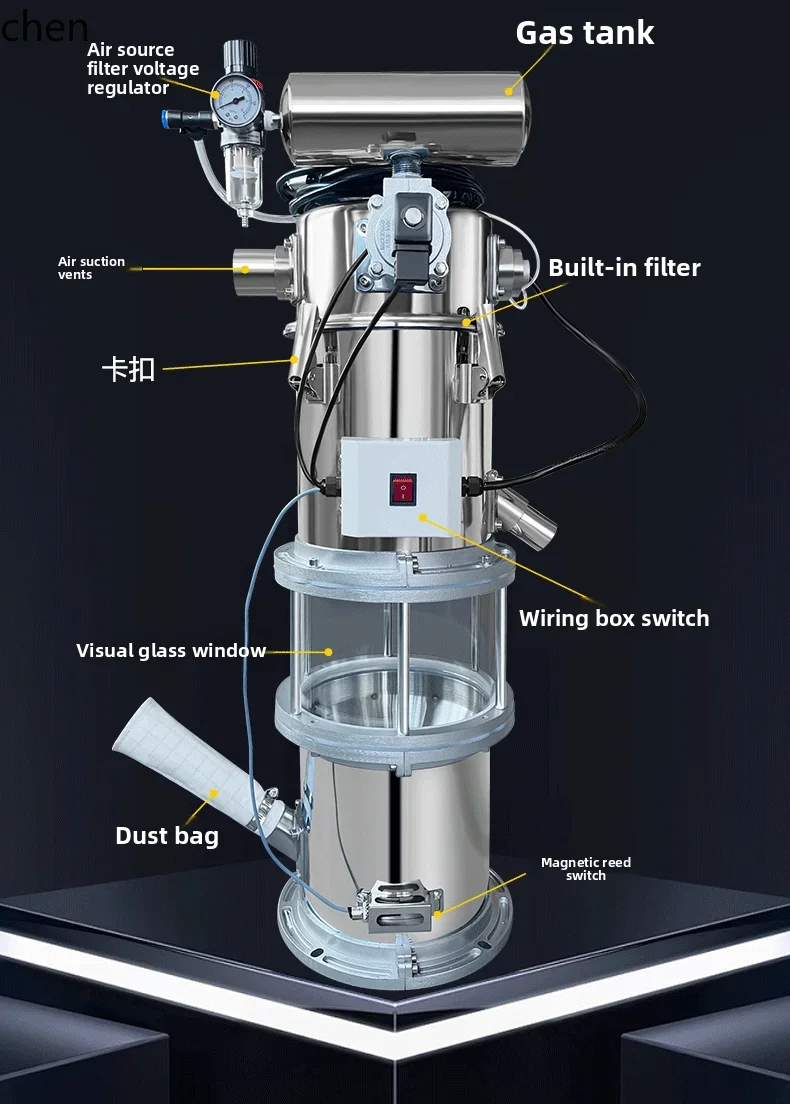 chen

Air source filter voltage regulator

Gas tank

Air suction vents

Built-in filter

卡扣

Wiring box switch

Visual glass window

Dust bag

Magnetic reed switch