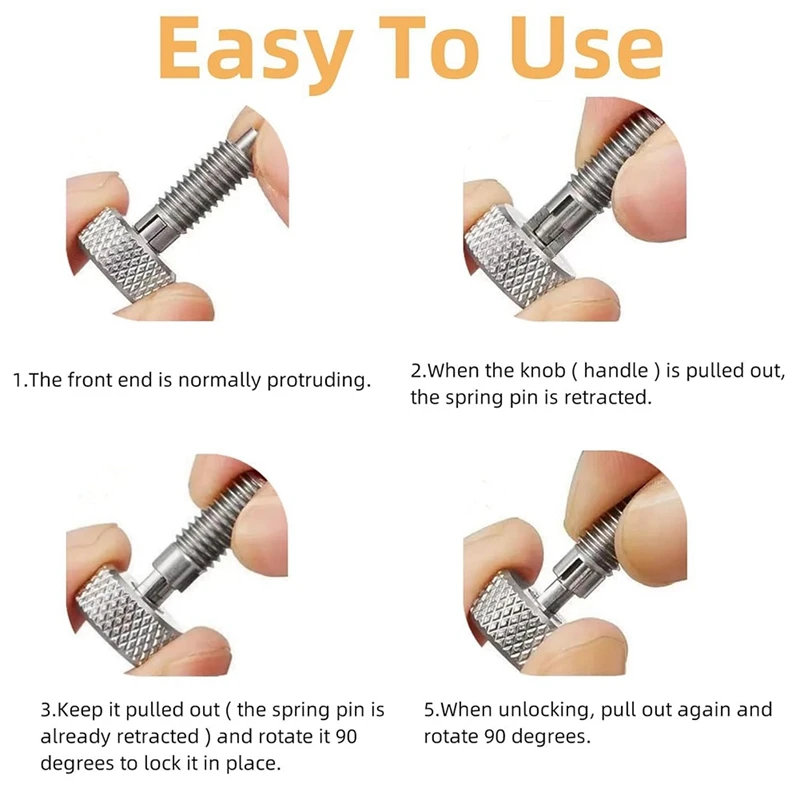 Easy To Use

1.The front end is normally protruding.

2.When the knob ( handle ) is pulled out, the spring pin is retracted.

3.Keep it pulled out ( the spring pin is already retracted ) and rotate it 90 degrees to lock it in place.

5.When unlocking, pull out again and rotate 90 degrees.