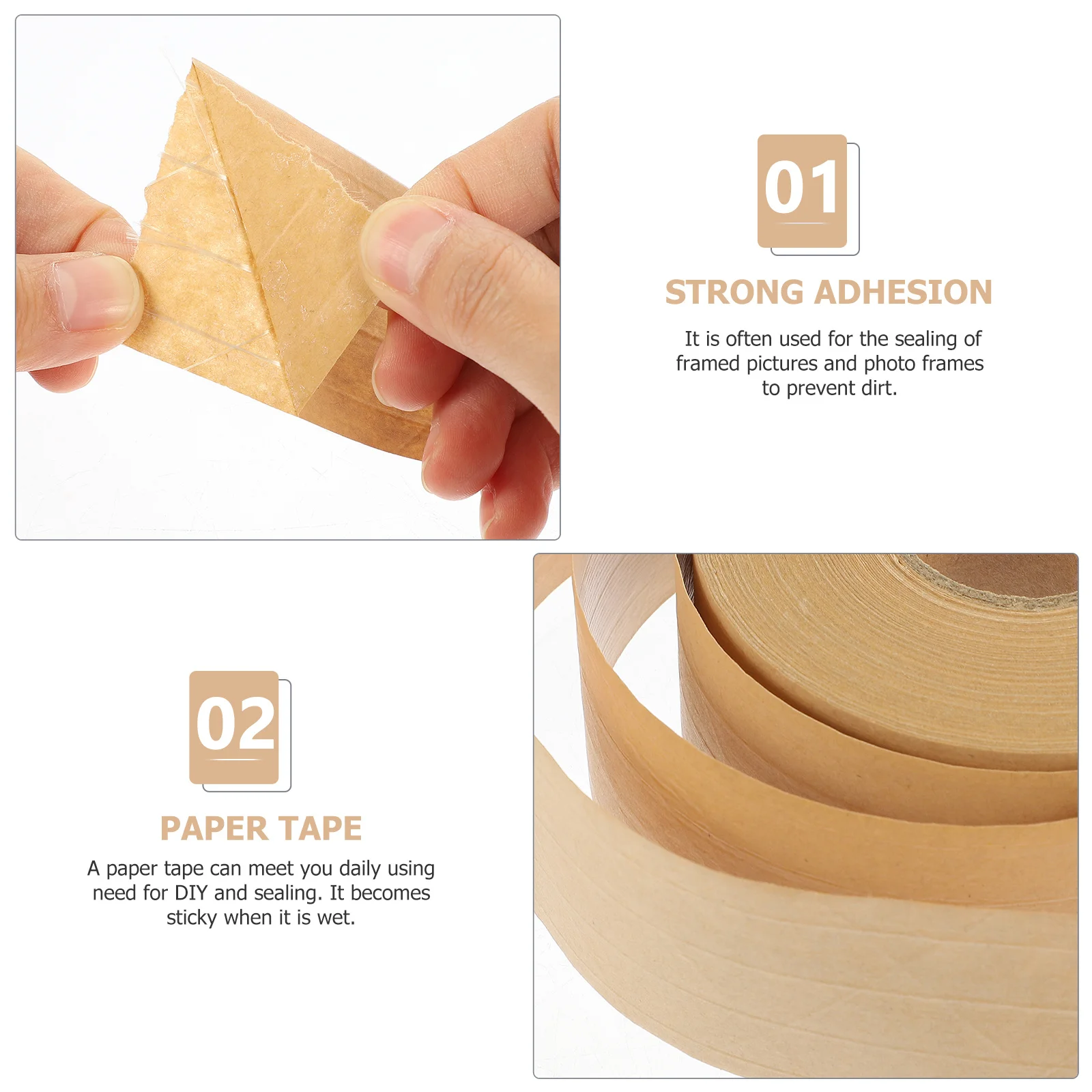 01

STRONG ADHESION

It is often used for the sealing of framed pictures and photo frames to prevent dirt.

02

PAPER TAPE

A paper tape can meet you daily using need for DIY and sealing. It becomes sticky when it is wet.