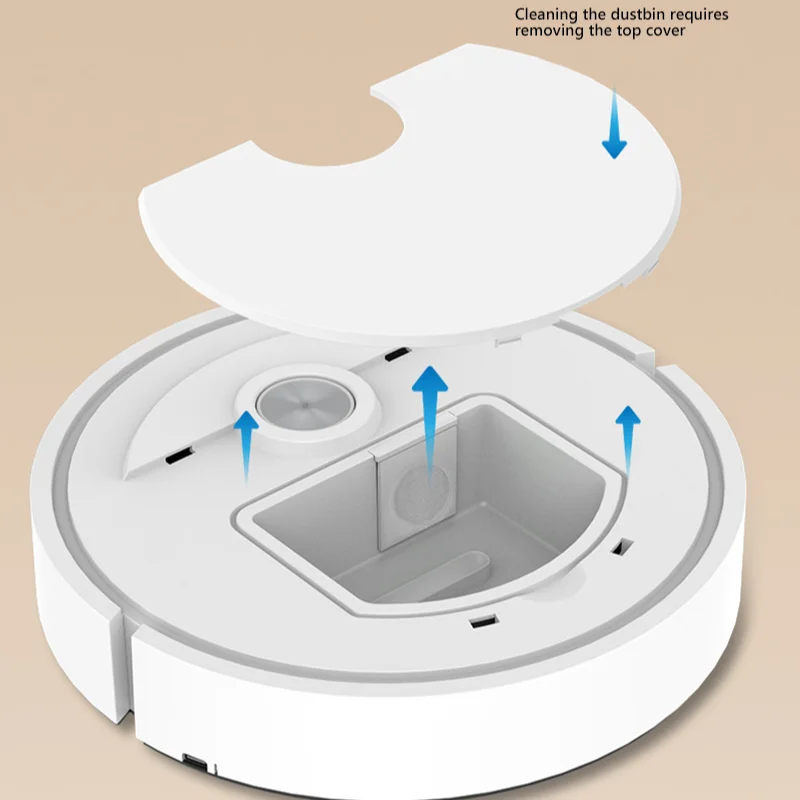 Cleaning the dustbin requires removing the top cover