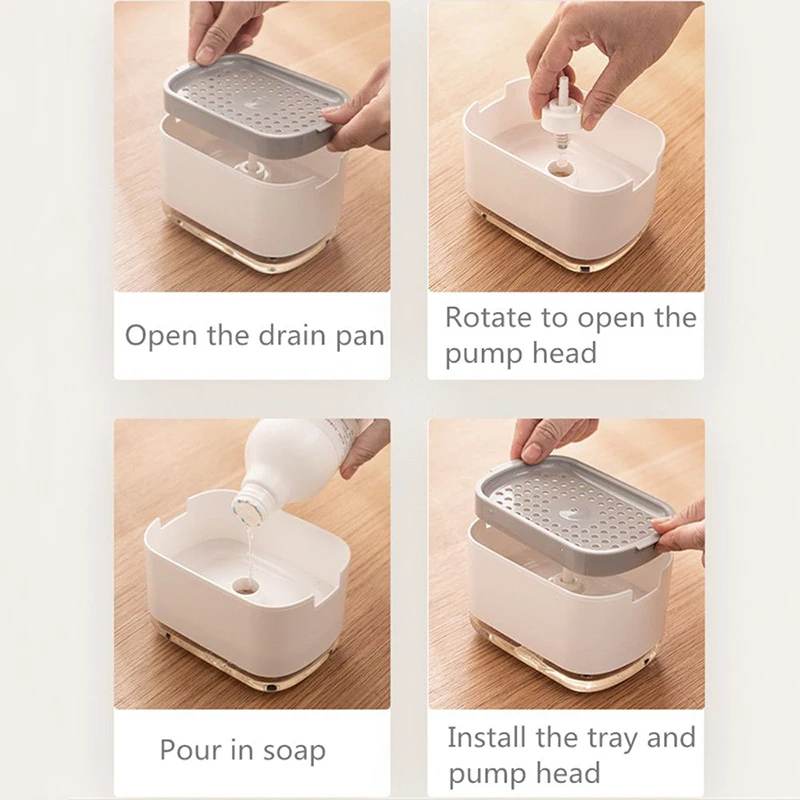 Open the drain pan

Rotate to open the pump head

Pour in soap

Install the tray and pump head