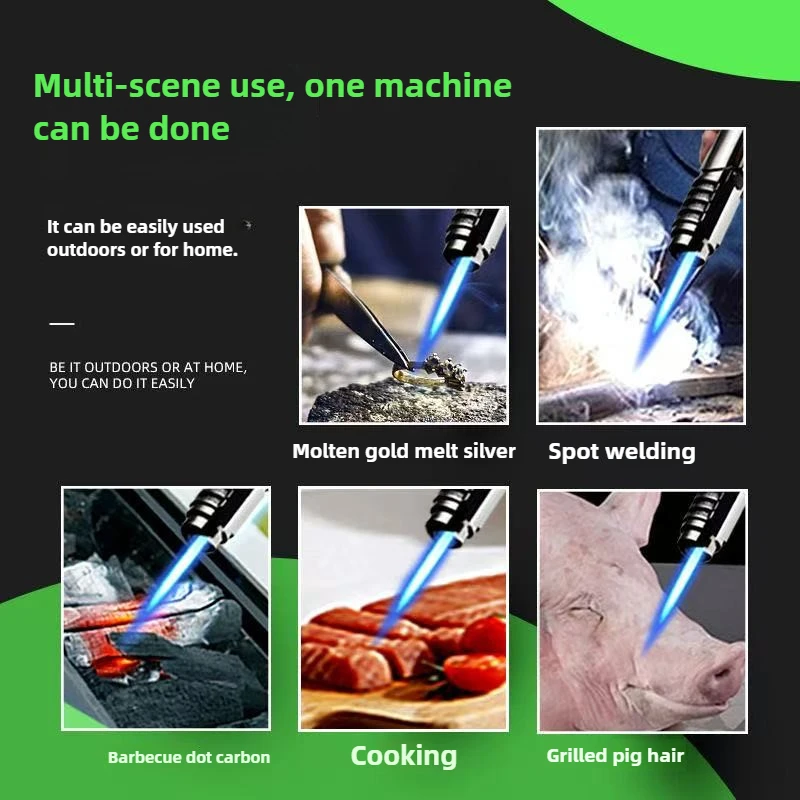 Multi-scene use, one machine can be done

It can be easily used outdoors or for home.

BE IT OUTDOORS OR AT HOME, YOU CAN DO IT EASILY

Molten gold melt silver

Spot welding

Barbecue dot carbon

Cooking

Grilled pig hair