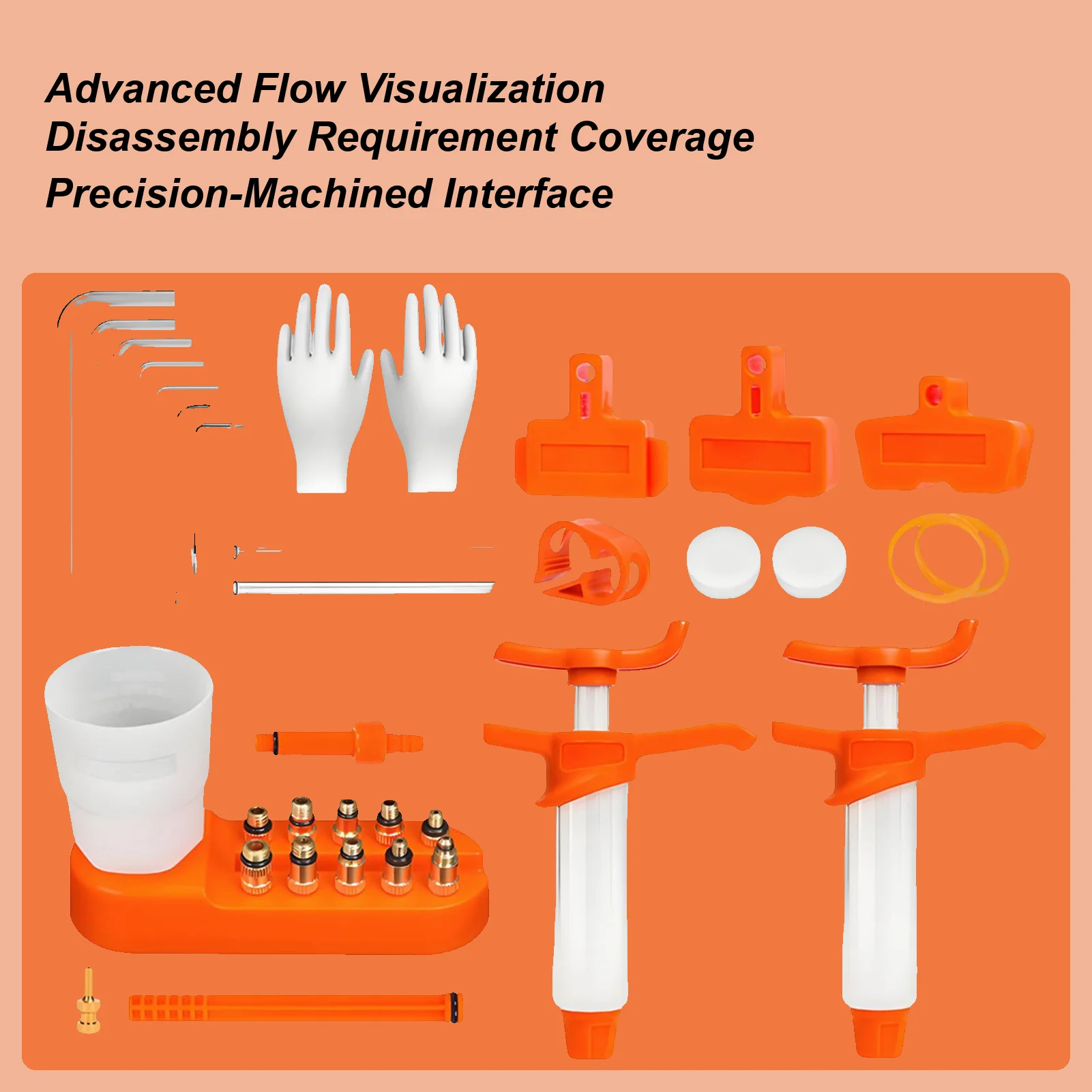 Advanced Flow Visualization
Disassembly Requirement Coverage
Precision-Machined Interface