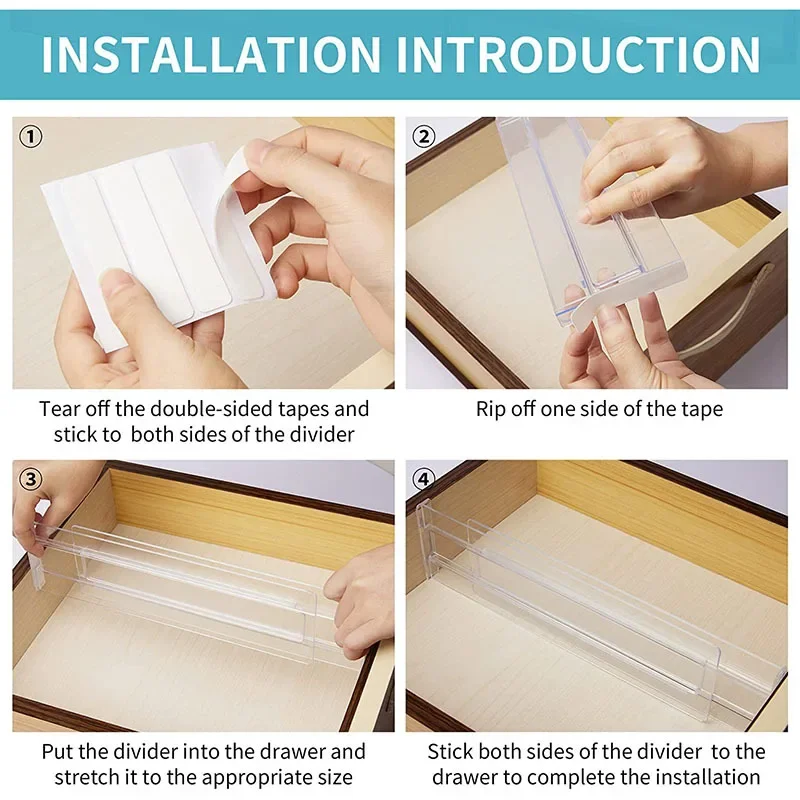 INSTALLATION INTRODUCTION

①

Tear off the double-sided tapes and stick to both sides of the divider

②

Rip off one side of the tape

③

Put the divider into the drawer and stretch it to the appropriate size

④

Stick both sides of the divider to the drawer to complete the installation