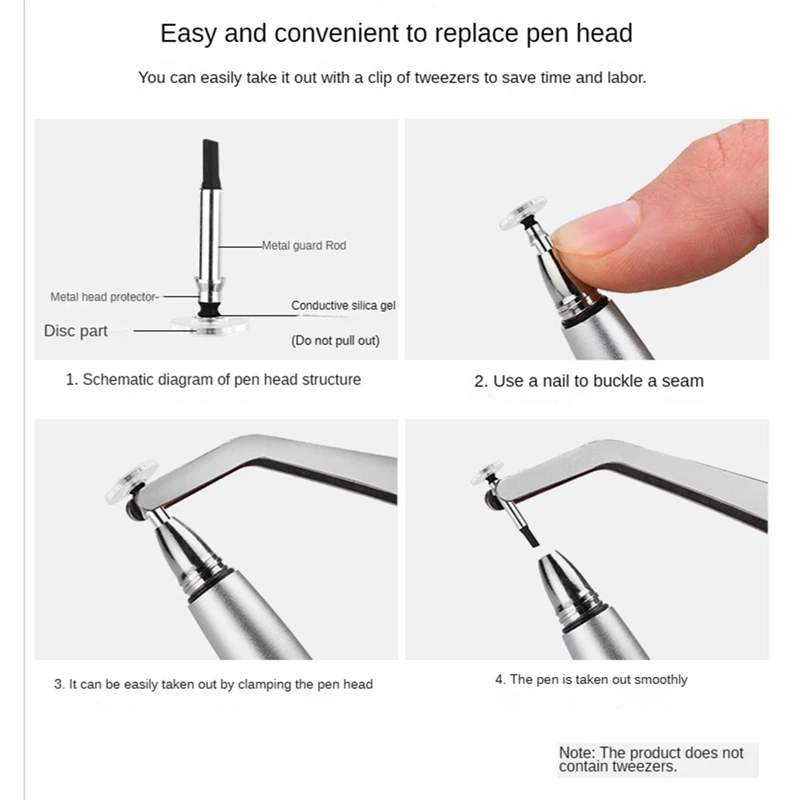 Easy and convenient to replace pen head

You can easily take it out with a clip of tweezers to save time and labor.

Metal guard Rod

Metal head protector-

Conductive silica gel

Disc part

(Do not pull out)

1. Schematic diagram of pen head structure

2. Use a nail to buckle a seam

3. It can be easily taken out by clamping the pen head

4. The pen is taken out smoothly

Note: The product does not contain tweezers.