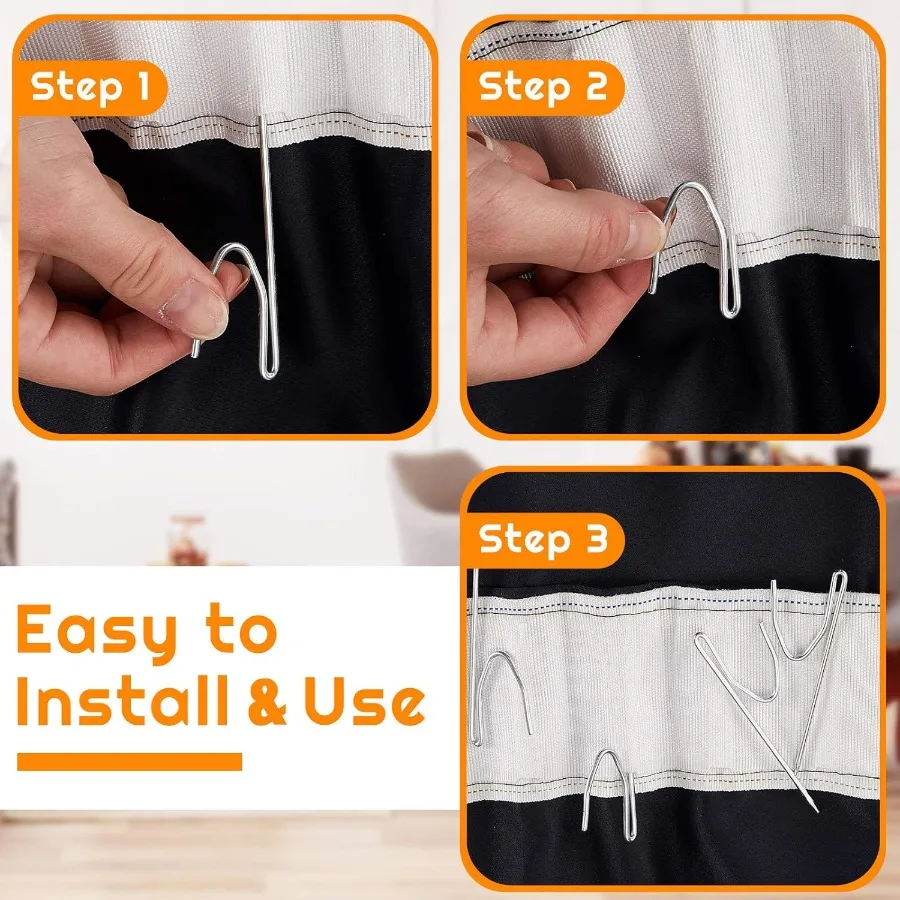 Step 1

Step 2

Step 3

Easy to Install & Use