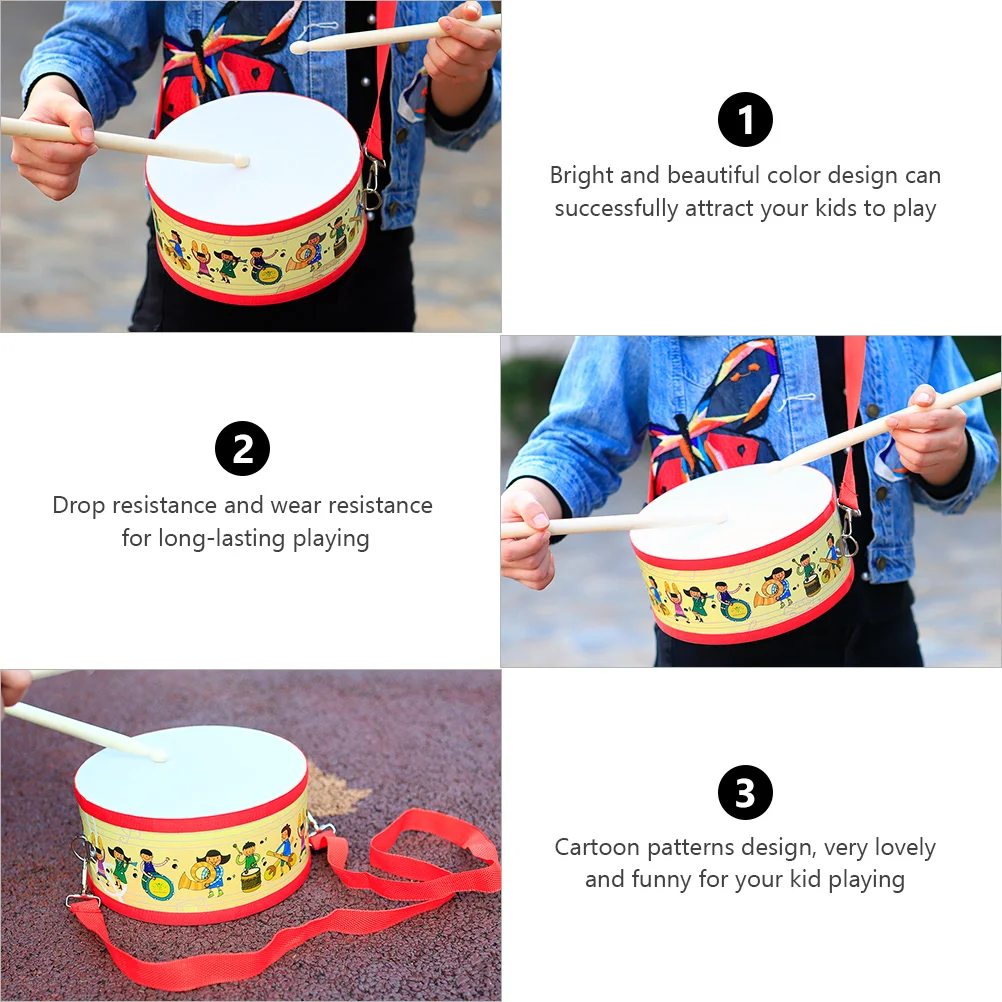 1

Bright and beautiful color design can successfully attract your kids to play

2

Drop resistance and wear resistance for long-lasting playing

3

Cartoon patterns design, very lovely and funny for your kid playing