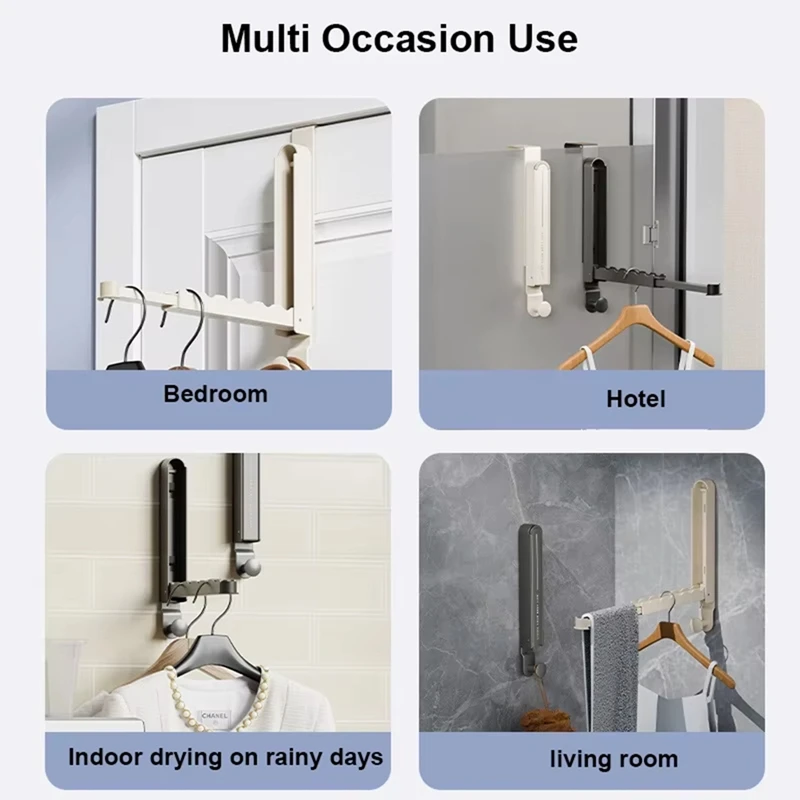 Multi Occasion Use

Bedroom

Hotel

CHANEL

Indoor drying on rainy days

living room