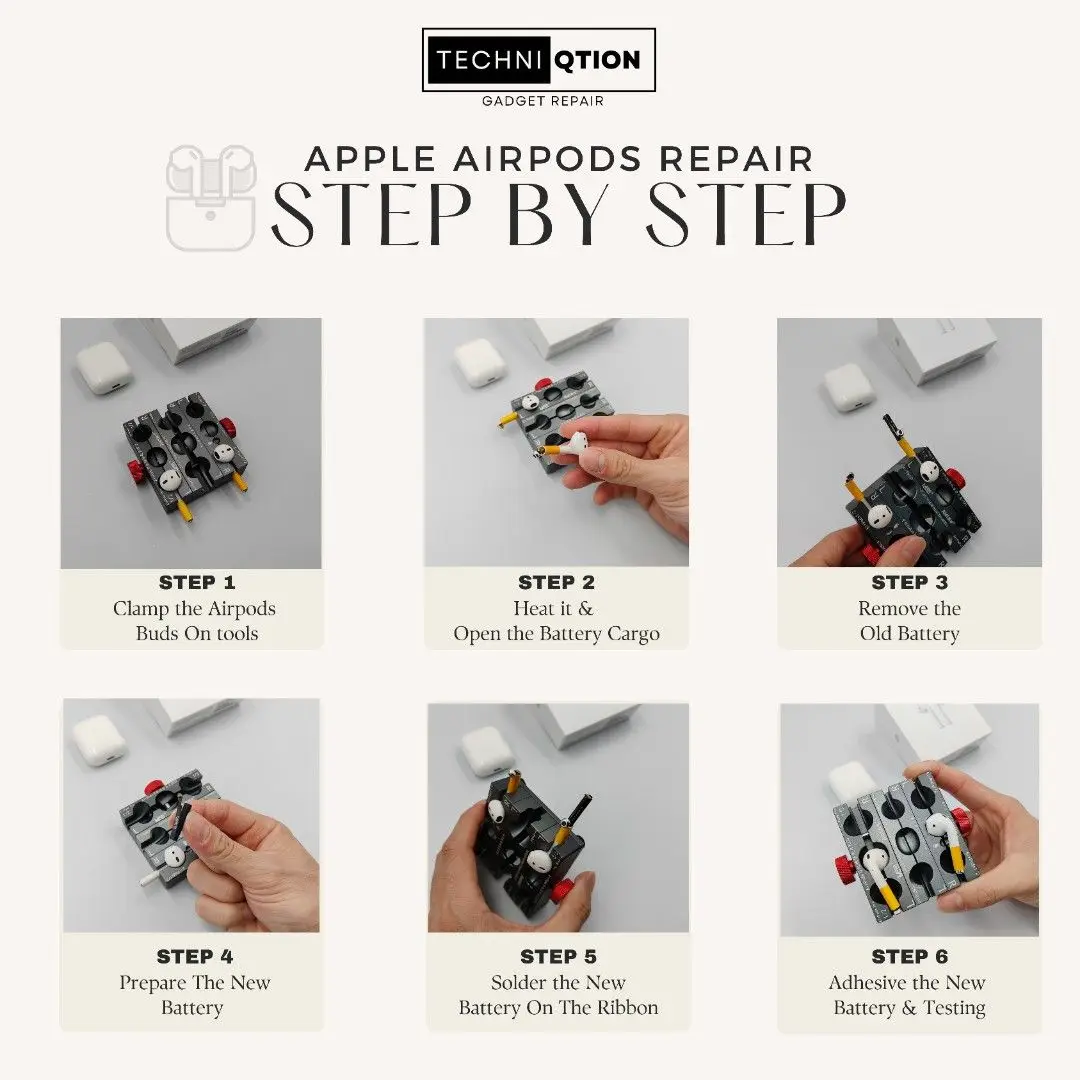 TECHNIQTION
GADGET REPAIR

APPLE AIRPODS REPAIR
STEP BY STEP

STEP 1
Clamp the Airpods Buds On tools

STEP 2
Heat it & Open the Battery Cargo

STEP 3
Remove the Old Battery

STEP 4
Prepare The New Battery

STEP 5
Solder the New Battery On The Ribbon

STEP 6
Adhesive the New Battery & Testing